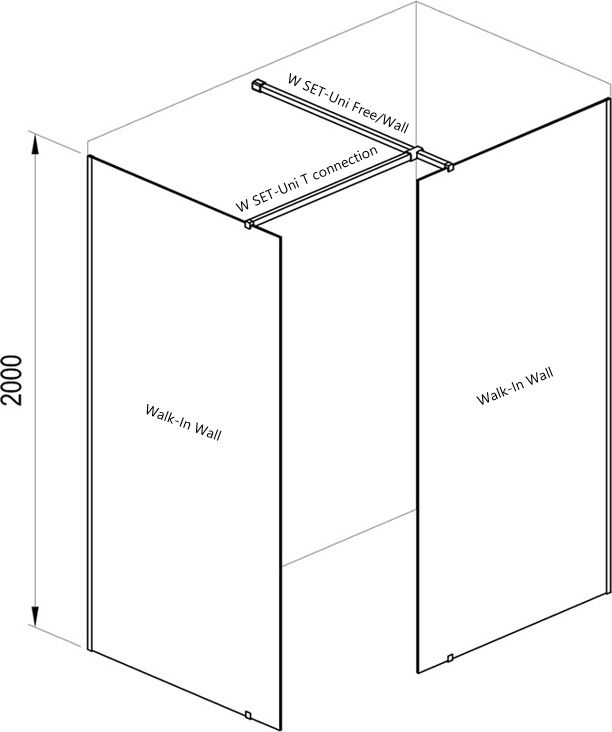 W SET-Uni Free/Wall

W SET-Uni T connection

2000

Walk-In Wall

Walk-In Wall