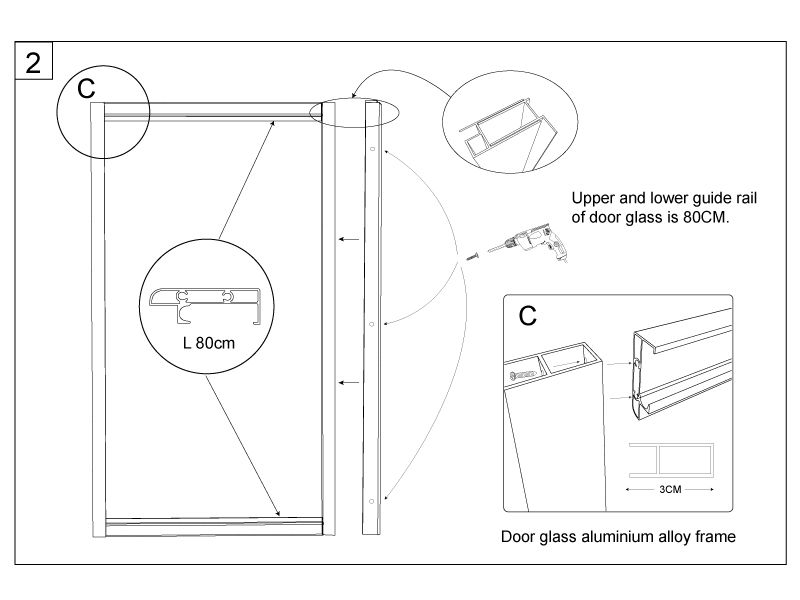 2

C

L 80cm

Upper and lower guide rail of door glass is 80CM.

C

3CM

Door glass aluminium alloy frame