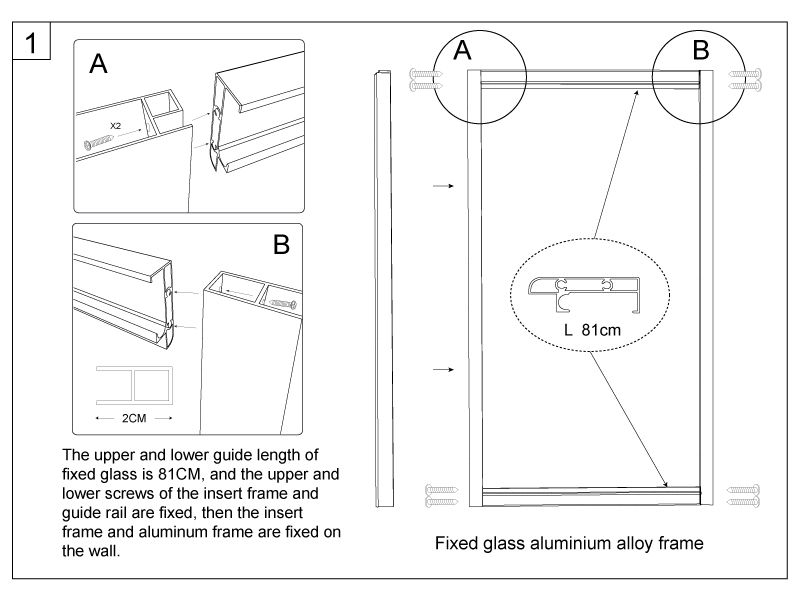 1

A

X2

B

2CM

The upper and lower guide length of fixed glass is 81CM, and the upper and lower screws of the insert frame and guide rail are fixed, then the insert frame and aluminum frame are fixed on the wall.

A

B

L 81cm

Fixed glass aluminium alloy frame