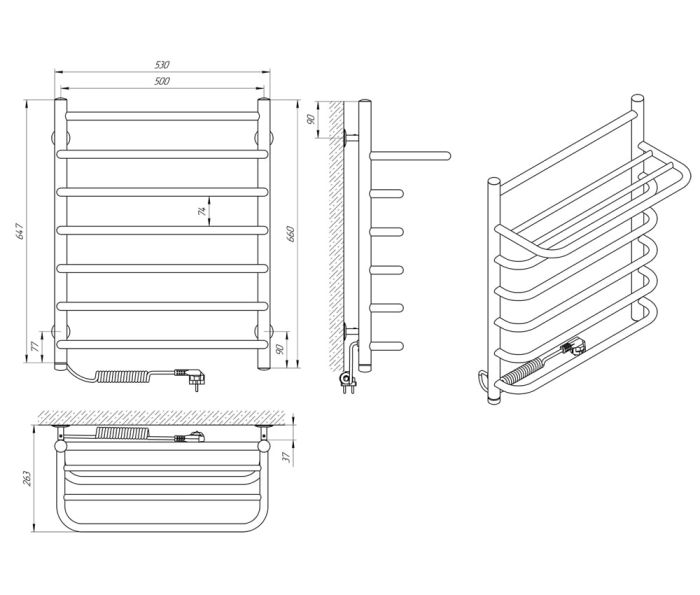 530
500
647
74
660
77
90
90
263
37