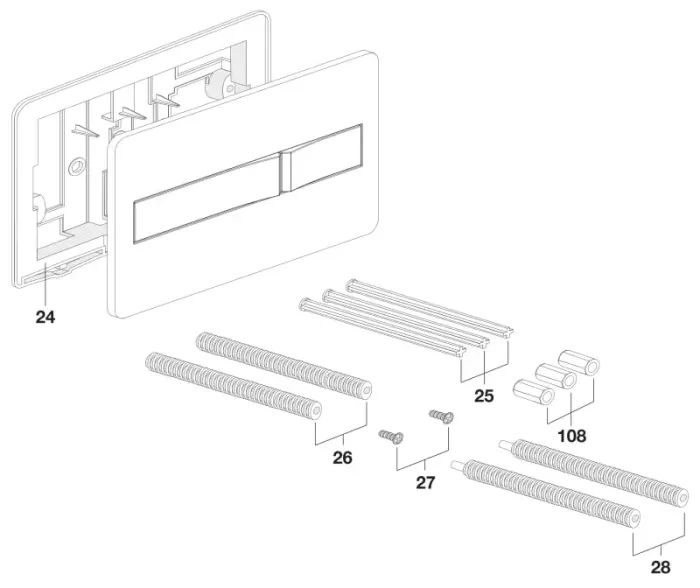 24

25

108

26

27

28