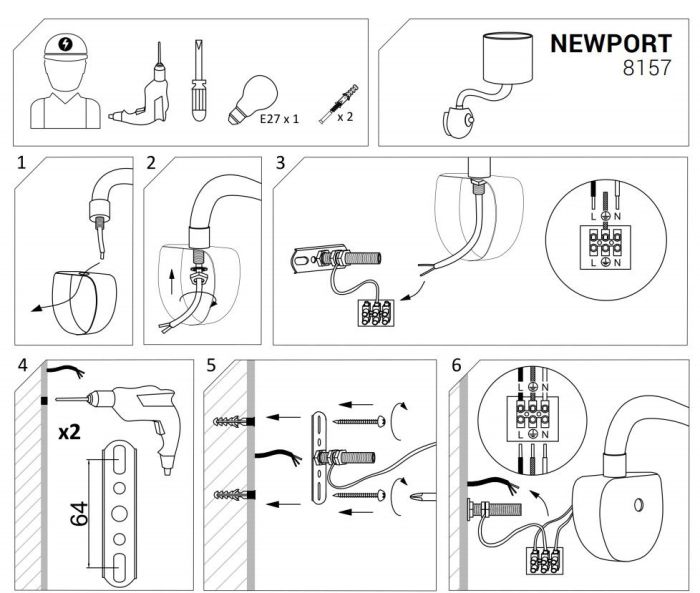 E27 x 1
x 2

NEWPORT
8157

1

2

3

L N
L N

4
x2
64

5

6
L N
L N