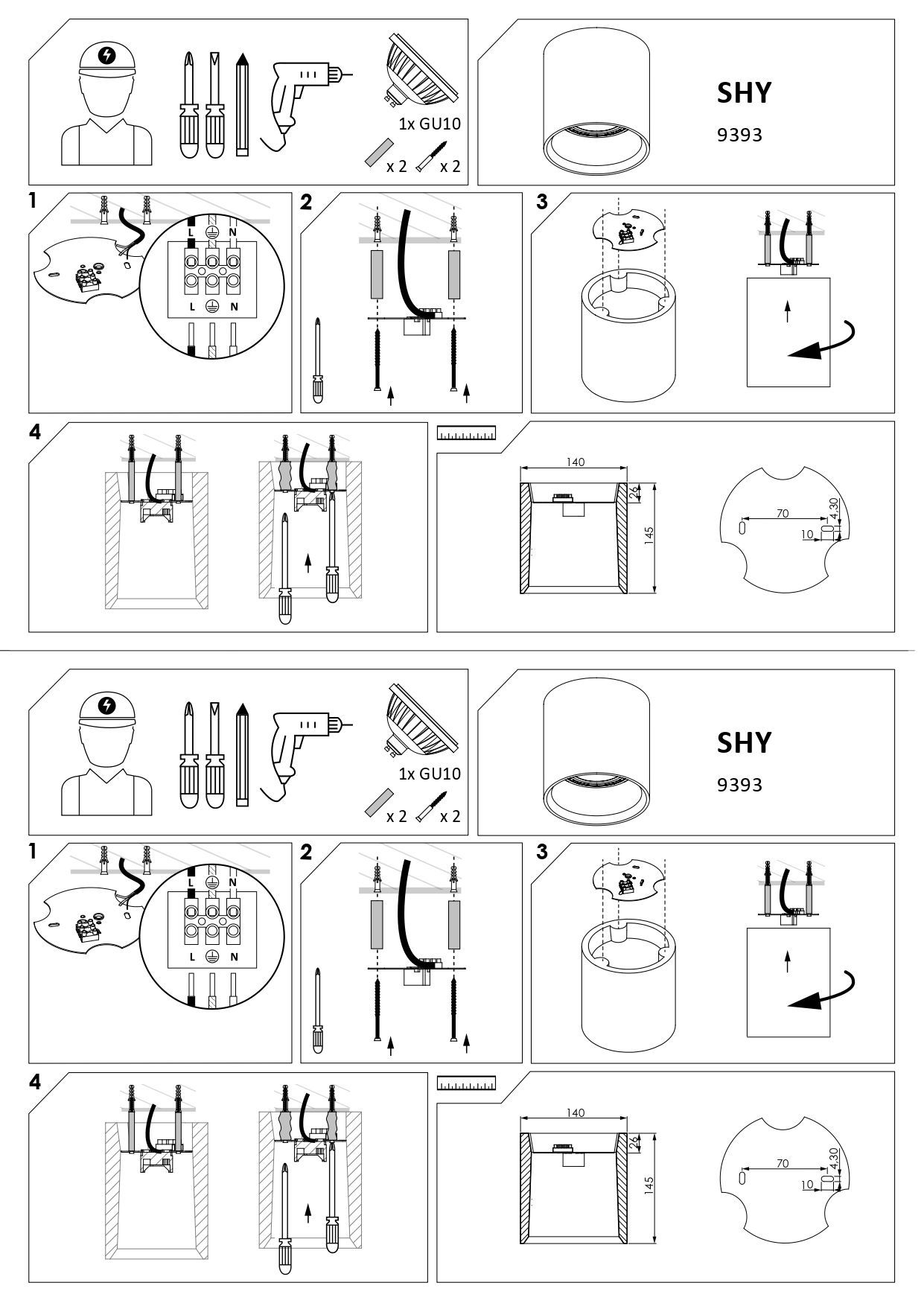 1x GU10

x 2 x 2

SHY

9393

1

L N

L N

2

3

4

140

26

145

70

4,30

10

1x GU10

x 2 x 2

SHY

9393

1

L N

L N

2

3

4

140

26

145

70

4,30

10