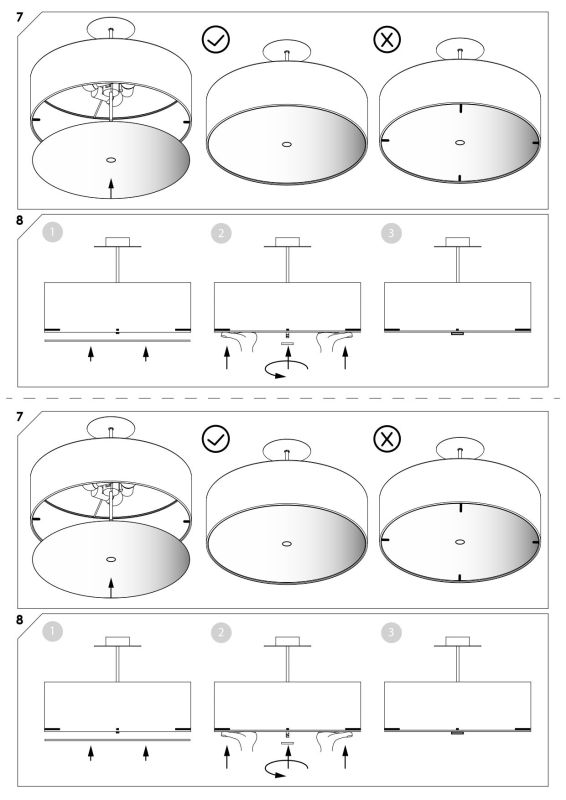 7

8

1

2

3

7

8

1

2

3