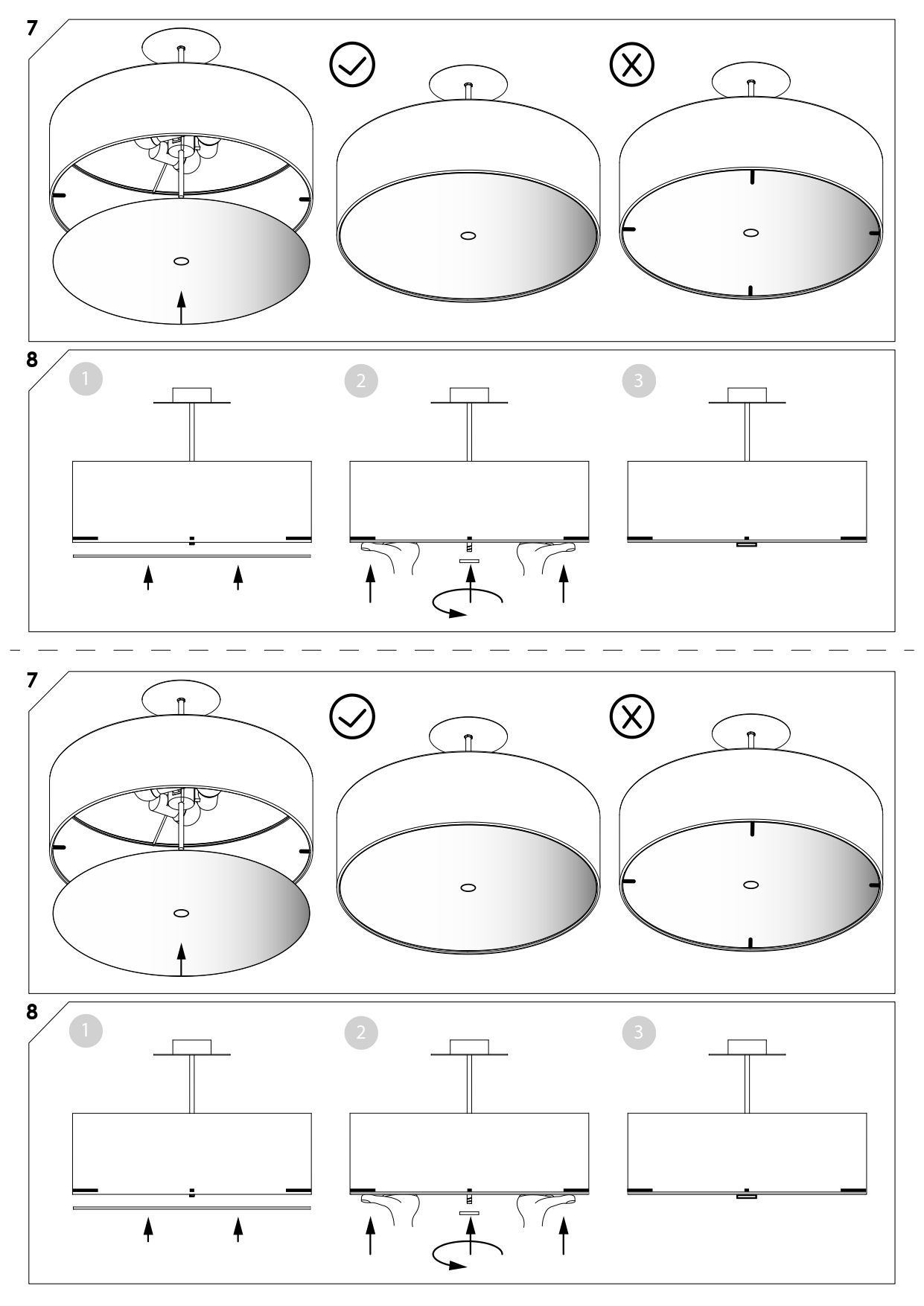 7

8
1
2
3

7

8
1
2
3