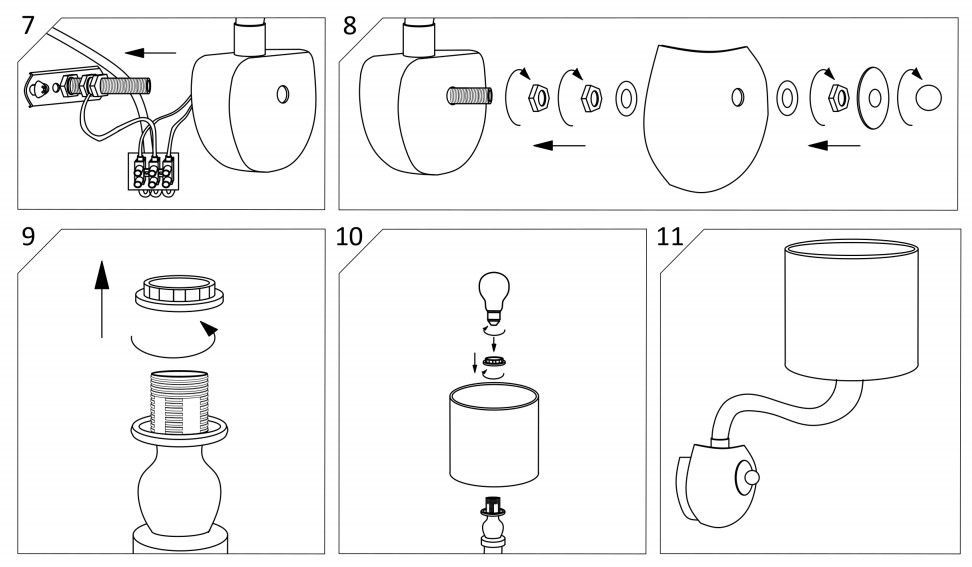 7

8

9

10

11