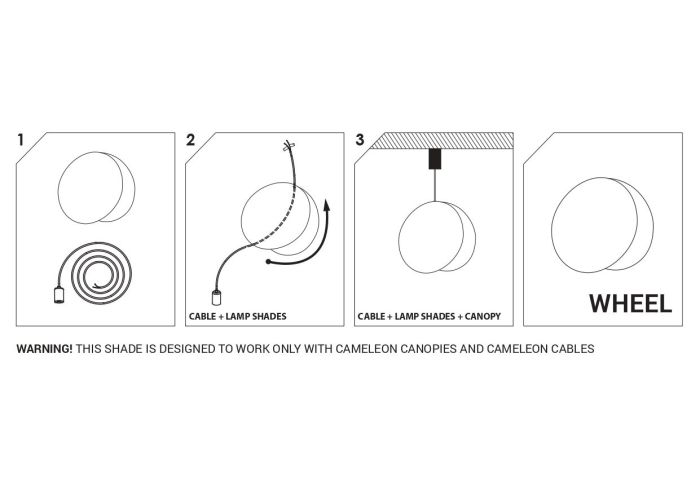 1

2

CABLE + LAMP SHADES

3

CABLE + LAMP SHADES + CANOPY

WHEEL

WARNING! THIS SHADE IS DESIGNED TO WORK ONLY WITH CAMELEON CANOPIES AND CAMELEON CABLES