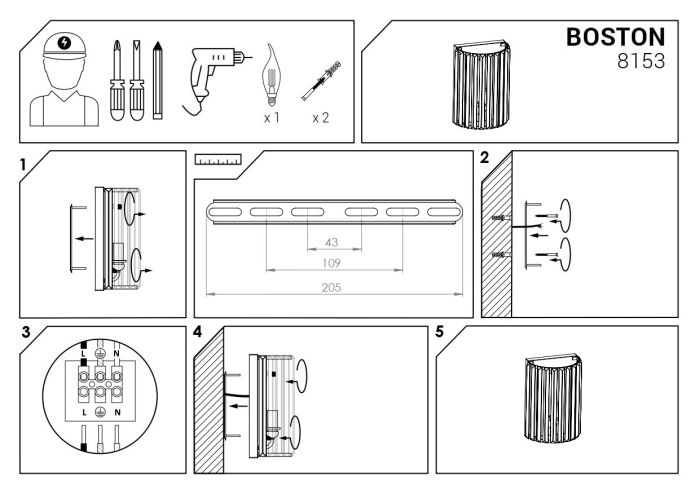 x 1
x 2

BOSTON
8153

1

43
109
205

2

3
L
N
L
N

4

5