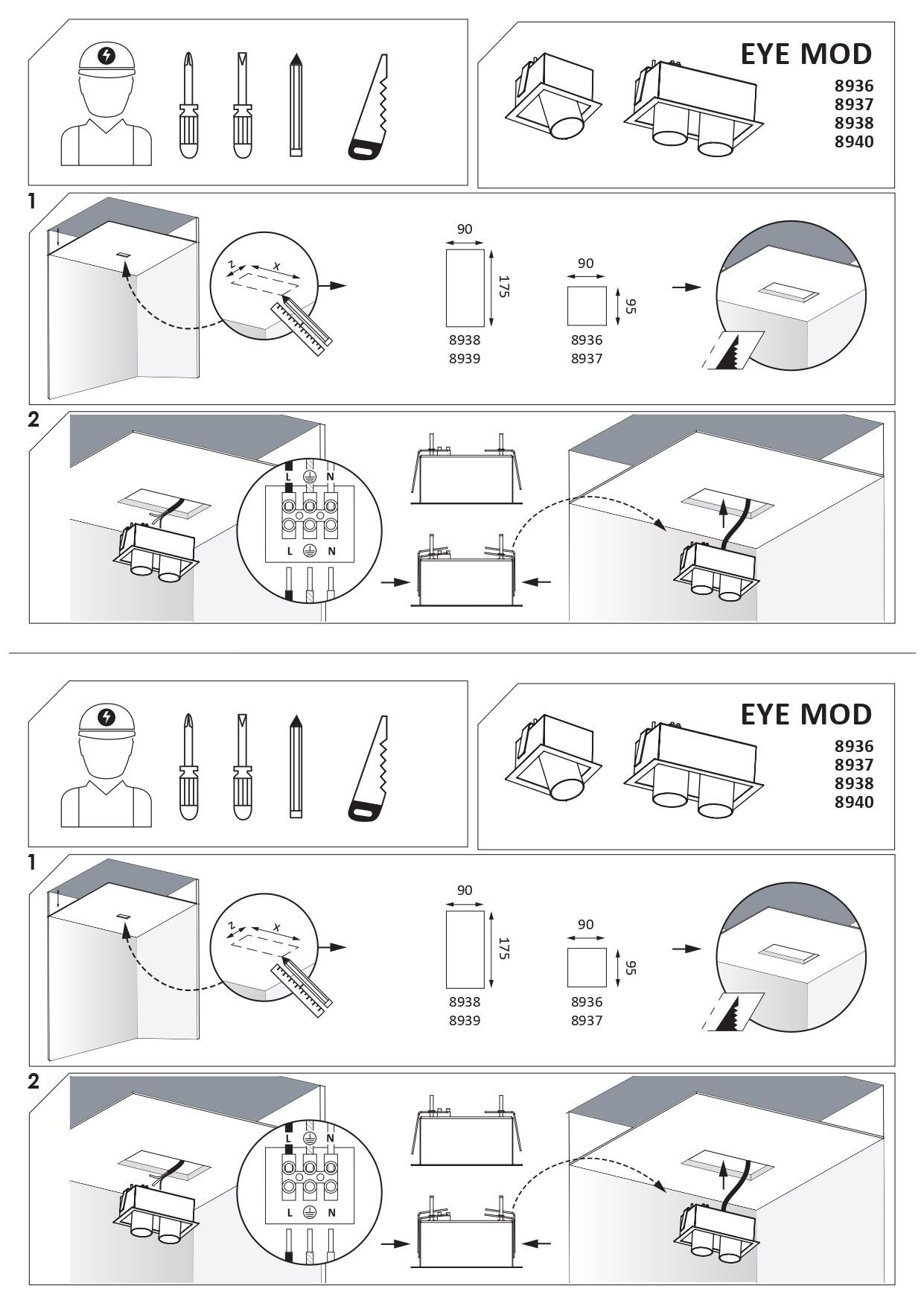 EYE MOD
8936
8937
8938
8940

1

z x

90
175
8938
8939

90
95
8936
8937

2

L N
L N

EYE MOD
8936
8937
8938
8940

1

z x

90
175
8938
8939

90
95
8936
8937

2

L N
L N