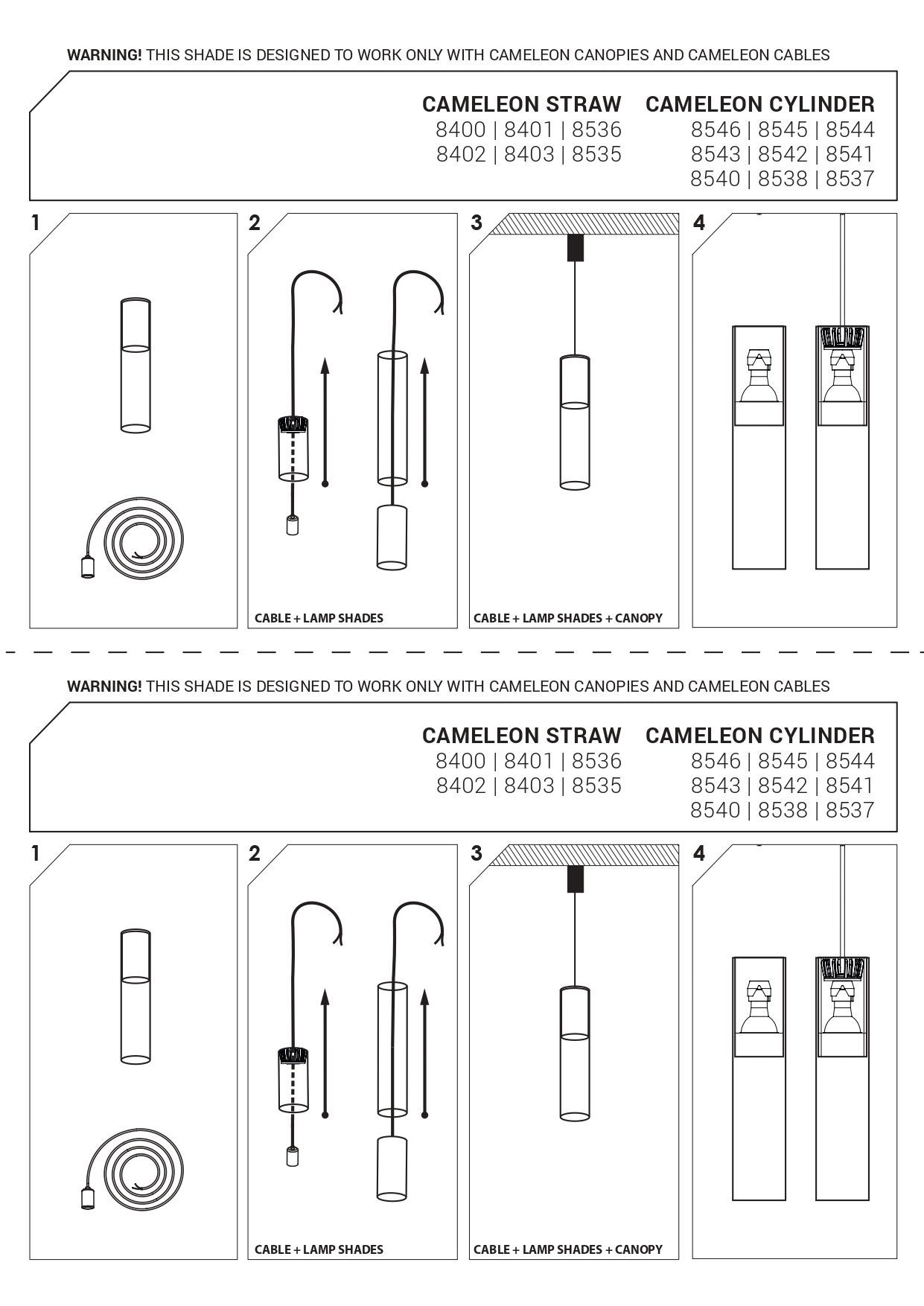 WARNING! THIS SHADE IS DESIGNED TO WORK ONLY WITH CAMELEON CANOPIES AND CAMELEON CABLES

CAMELEON STRAW
8400 | 8401 | 8536
8402 | 8403 | 8535

CAMELEON CYLINDER
8546 | 8545 | 8544
8543 | 8542 | 8541
8540 | 8538 | 8537

1

2

CABLE + LAMP SHADES

3

CABLE + LAMP SHADES + CANOPY

4

WARNING! THIS SHADE IS DESIGNED TO WORK ONLY WITH CAMELEON CANOPIES AND CAMELEON CABLES

CAMELEON STRAW
8400 | 8401 | 8536
8402 | 8403 | 8535

CAMELEON CYLINDER
8546 | 8545 | 8544
8543 | 8542 | 8541
8540 | 8538 | 8537

1

2

CABLE + LAMP SHADES

3

CABLE + LAMP SHADES + CANOPY

4