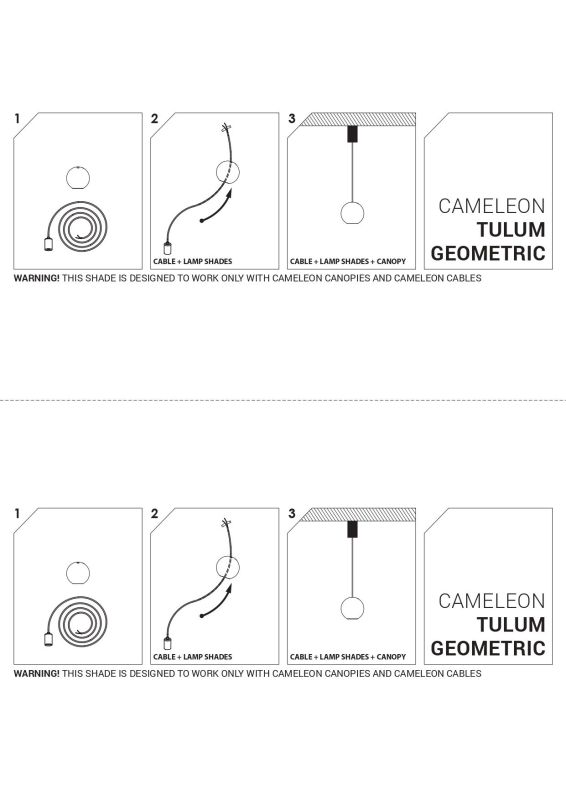 1

2

CABLE + LAMP SHADES

3

CABLE + LAMP SHADES + CANOPY

CAMELEON
TULUM
GEOMETRIC

WARNING! THIS SHADE IS DESIGNED TO WORK ONLY WITH CAMELEON CANOPIES AND CAMELEON CABLES

1

2

CABLE + LAMP SHADES

3

CABLE + LAMP SHADES + CANOPY

CAMELEON
TULUM
GEOMETRIC

WARNING! THIS SHADE IS DESIGNED TO WORK ONLY WITH CAMELEON CANOPIES AND CAMELEON CABLES