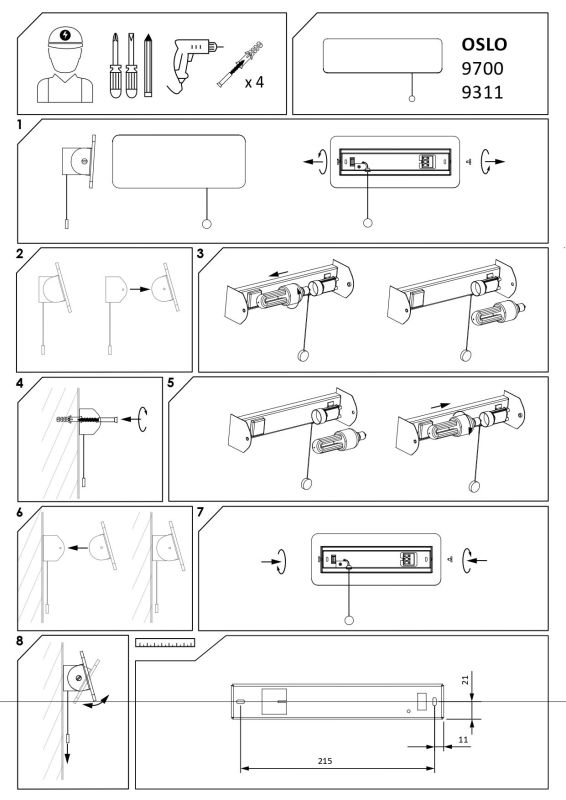 x 4

OSLO
9700
9311

1

2

3

4

5

6

7

8

21

11

215