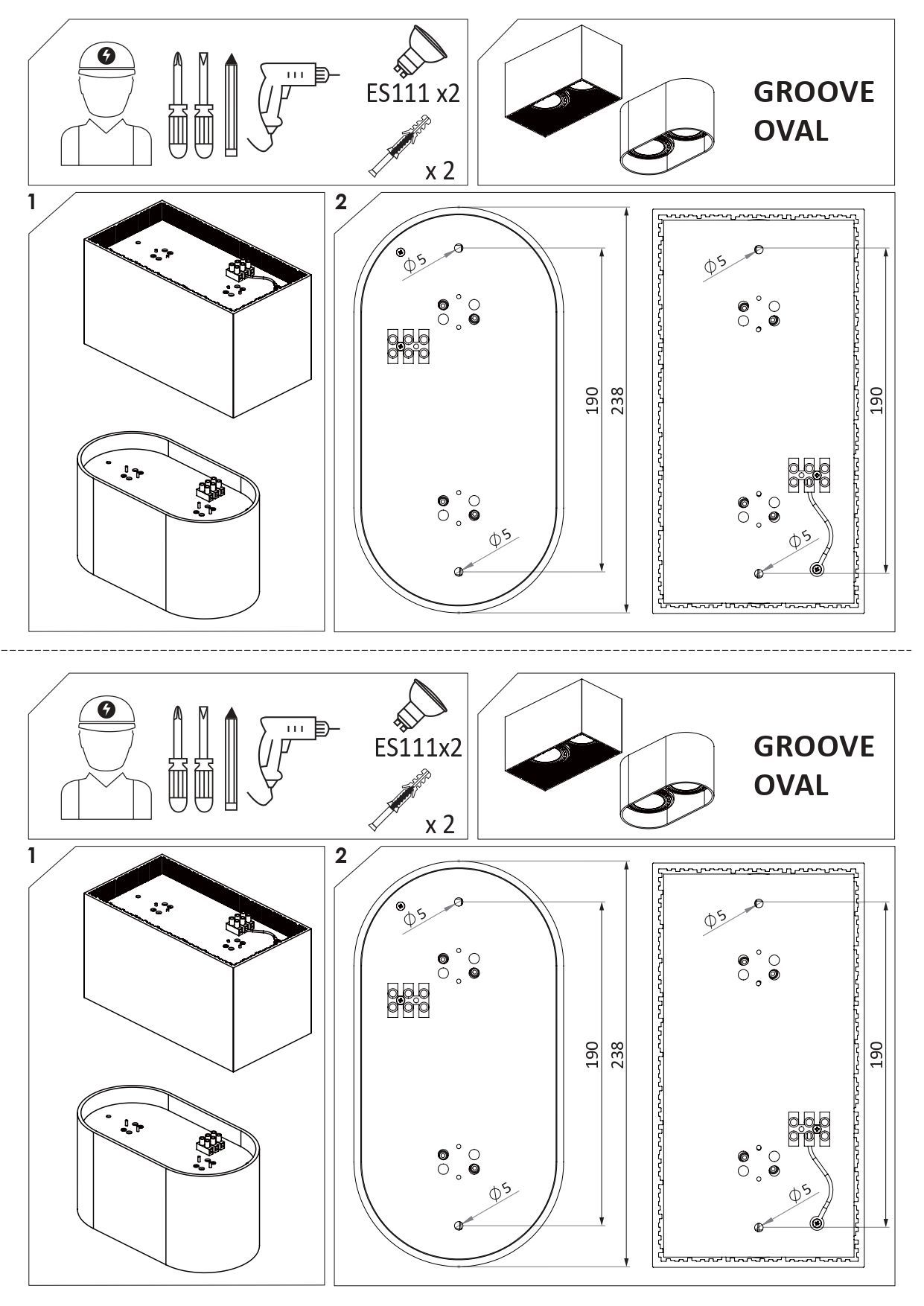 ES111 x2

x 2

GROOVE
OVAL

1

2

$\phi 5$

$\phi 5$

190

238

$\phi 5$

$\phi 5$

190

ES111x2

x 2

GROOVE
OVAL

1

2

$\phi 5$

$\phi 5$

190

238

$\phi 5$

$\phi 5$

190