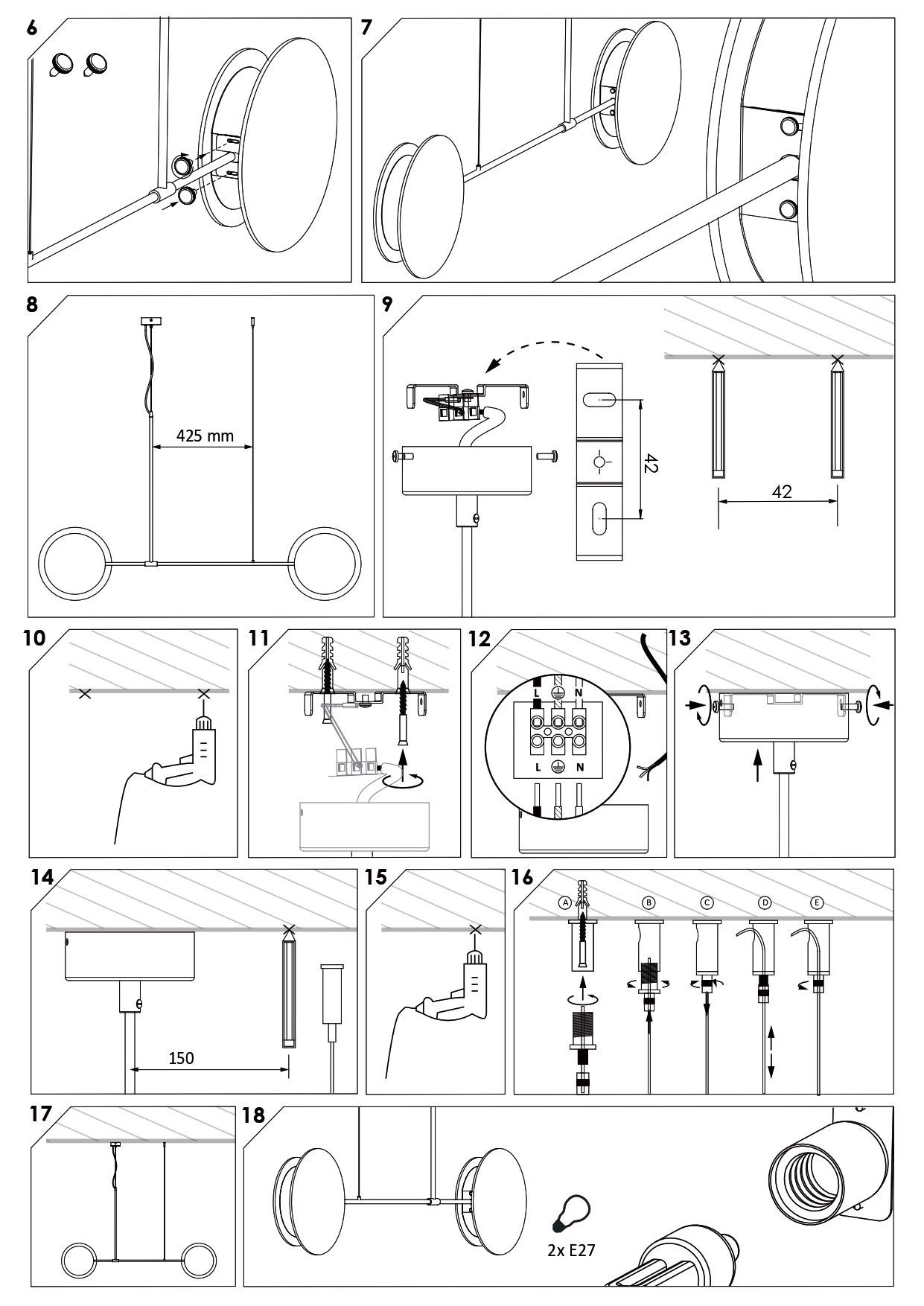 6

7

8

425 mm

9

42

42

10

11

12

L N

L N

13

14

150

15

16

A B C D E

17

18

2x E27