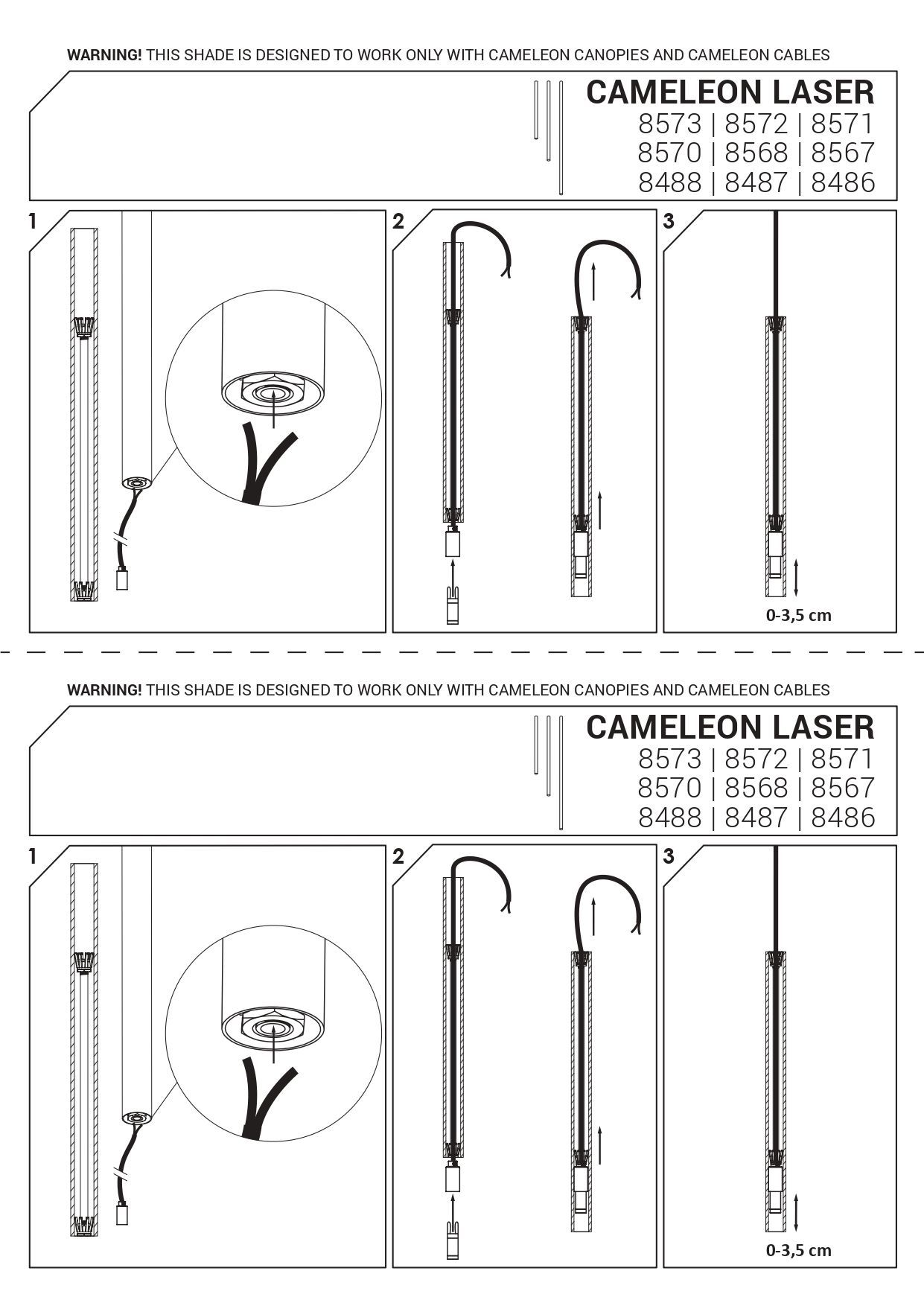 WARNING! THIS SHADE IS DESIGNED TO WORK ONLY WITH CAMELEON CANOPIES AND CAMELEON CABLES

CAMELEON LASER
8573 | 8572 | 8571
8570 | 8568 | 8567
8488 | 8487 | 8486

1

2

3

0-3,5 cm

WARNING! THIS SHADE IS DESIGNED TO WORK ONLY WITH CAMELEON CANOPIES AND CAMELEON CABLES

CAMELEON LASER
8573 | 8572 | 8571
8570 | 8568 | 8567
8488 | 8487 | 8486

1

2

3

0-3,5 cm