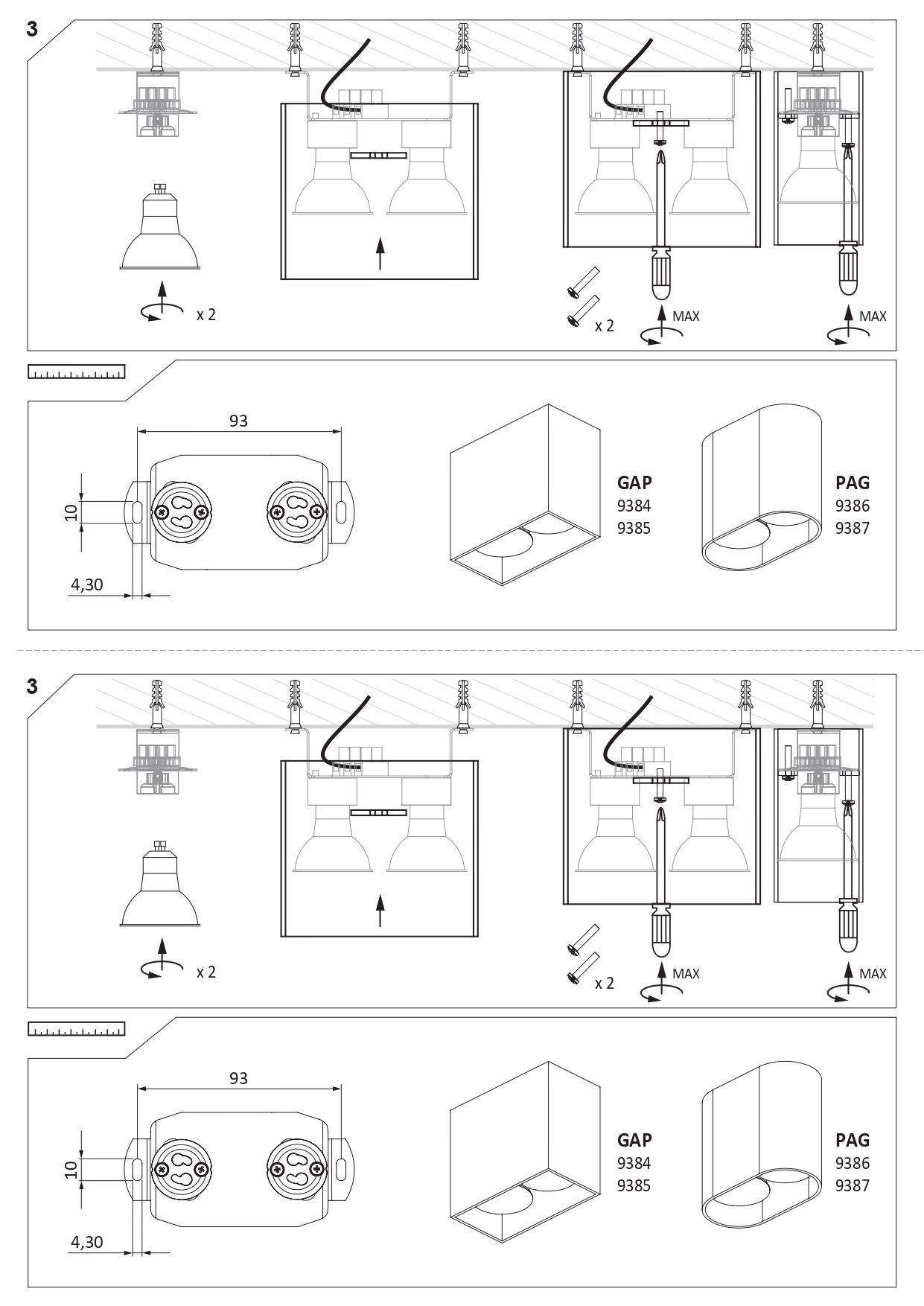 3

x 2

x 2

MAX

MAX

93

10

4,30

GAP
9384
9385

PAG
9386
9387

3

x 2

x 2

MAX

MAX

93

10

4,30

GAP
9384
9385

PAG
9386
9387