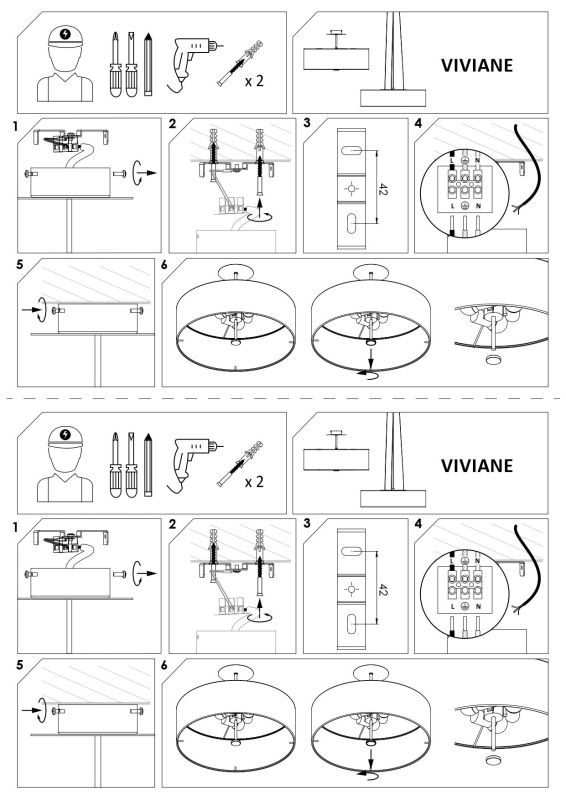 x 2

VIVIANE

1

2

3

42

4

L N

L N

5

6

x 2

VIVIANE

1

2

3

42

4

L N

L N

5

6