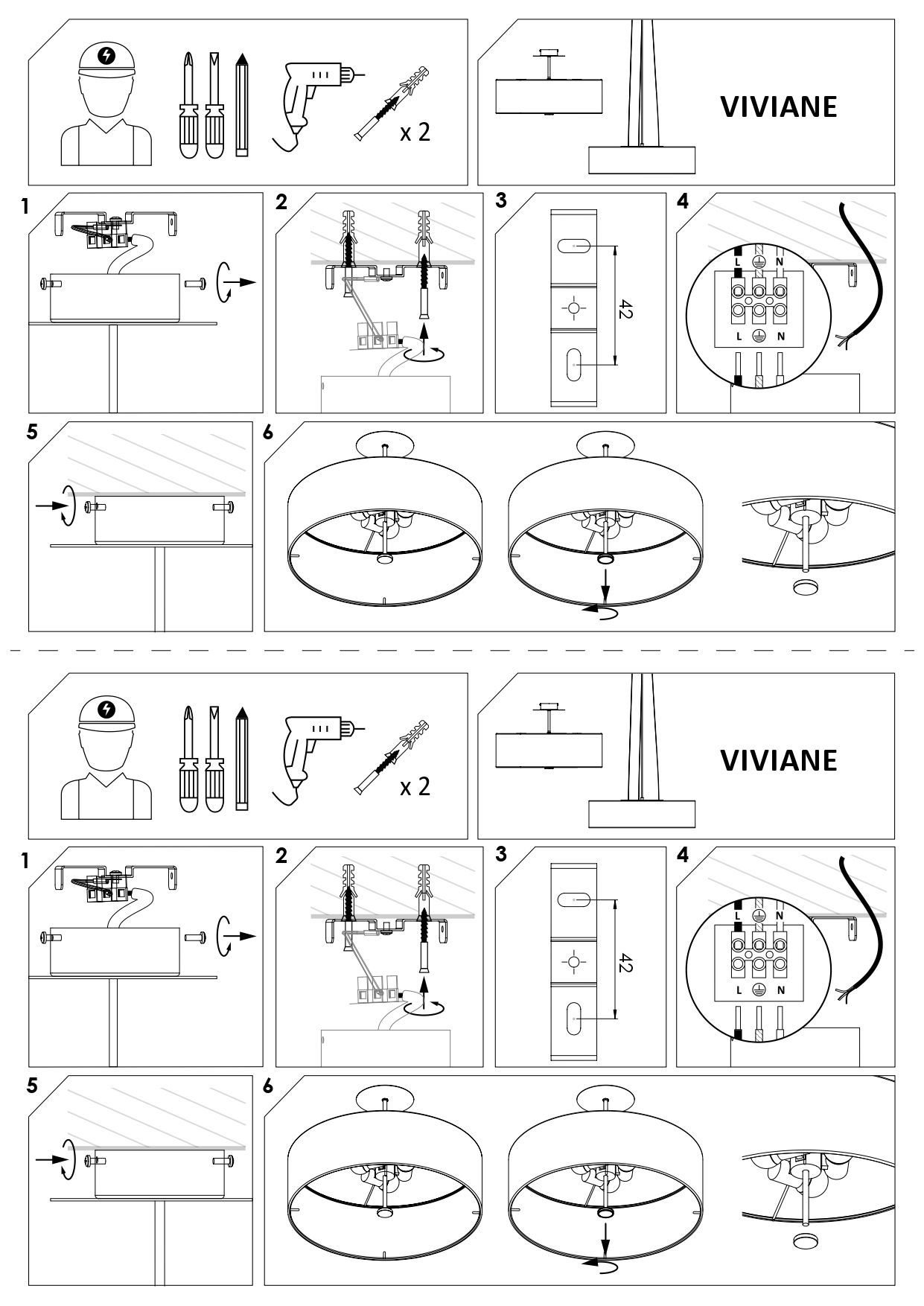 x 2

VIVIANE

1

2

3

42

4

L N

L N

5

6

x 2

VIVIANE

1

2

3

42

4

L N

L N

5

6