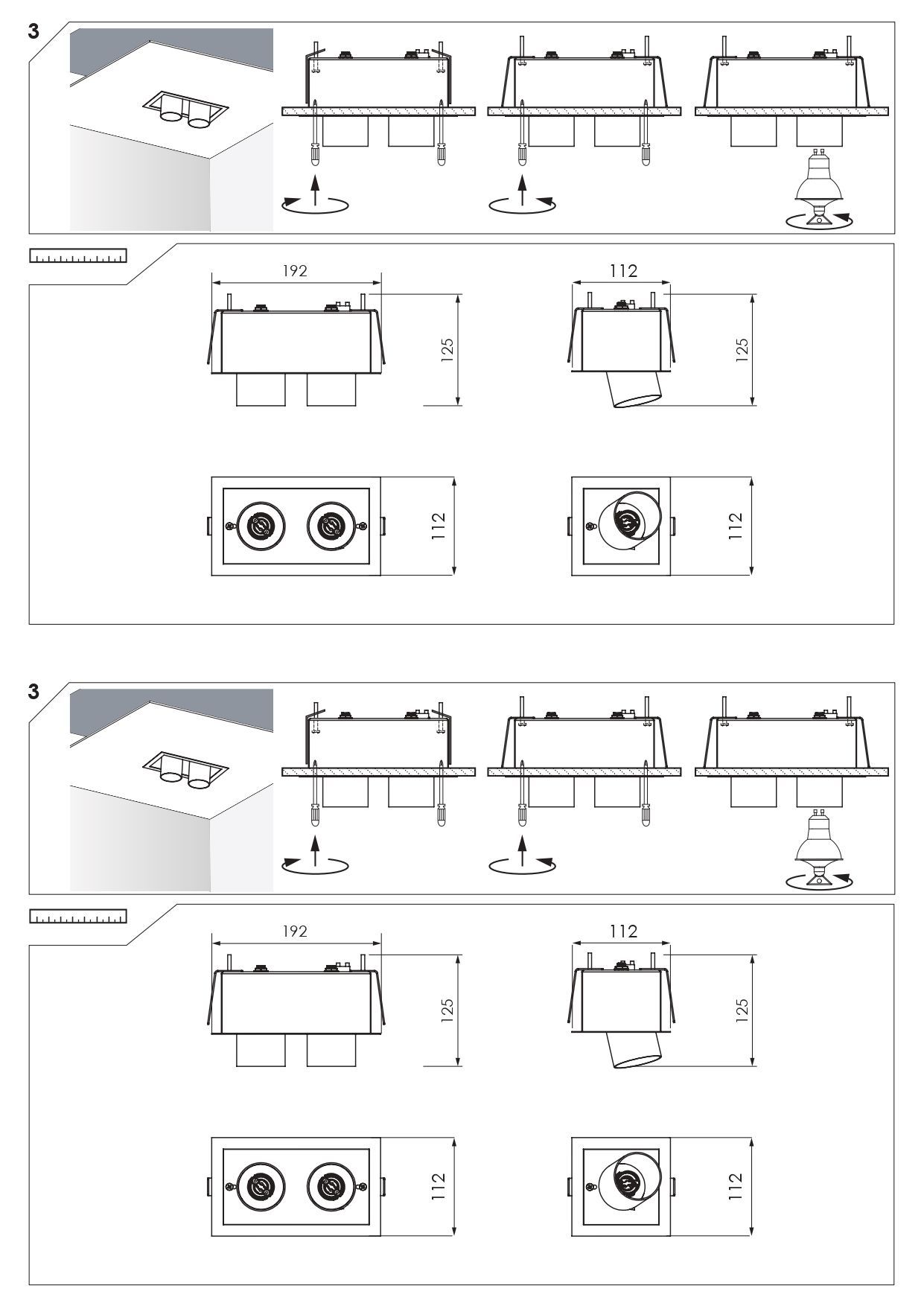 3

192

125

112

125

112

112

3

192

125

112

125

112

112