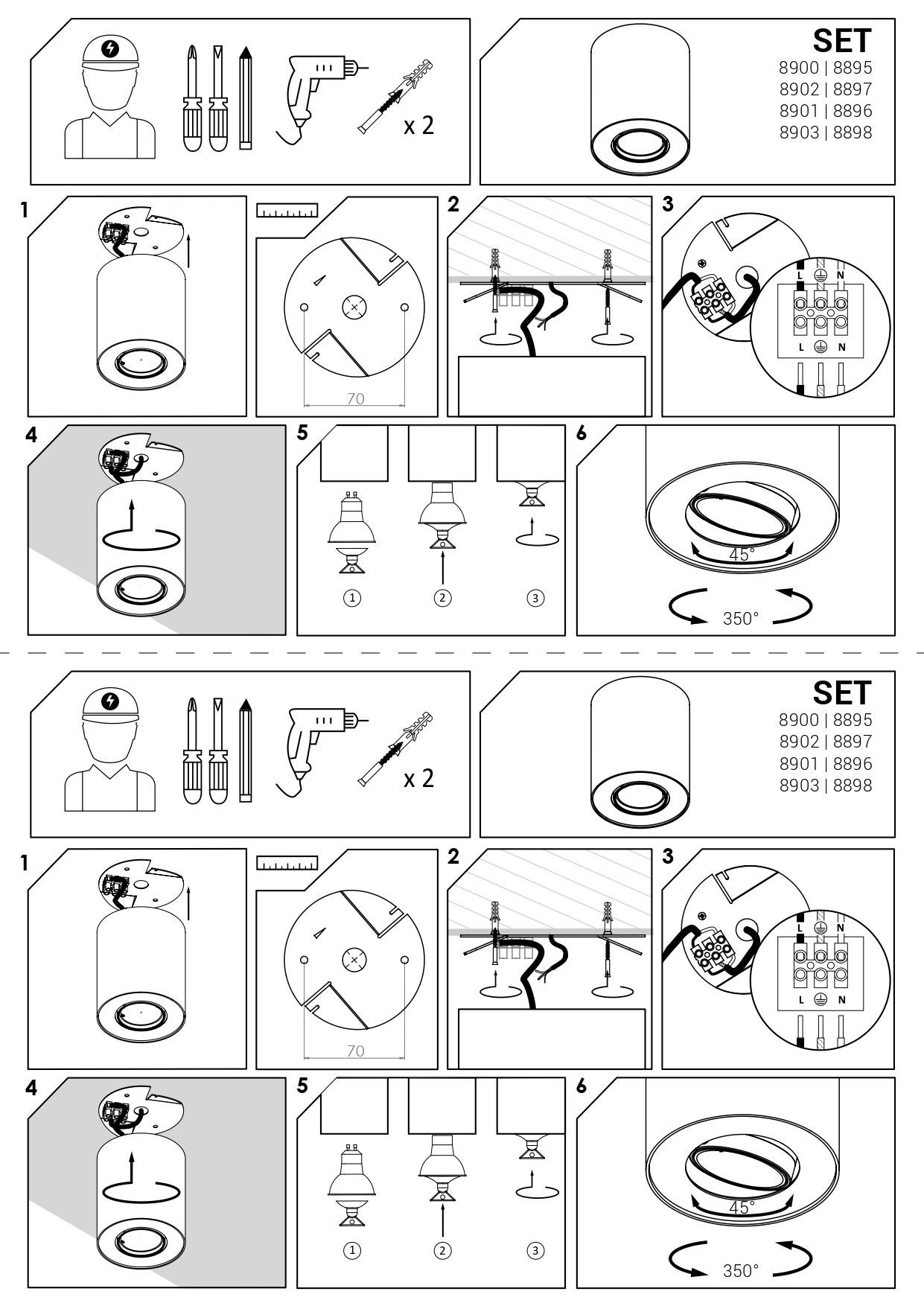 x 2

SET
8900 | 8895
8902 | 8897
8901 | 8896
8903 | 8898

1

70

2

3

L N
L N

4

5

①
②
③

6

45°

350°

x 2

SET
8900 | 8895
8902 | 8897
8901 | 8896
8903 | 8898

1

70

2

3

L N
L N

4

5

①
②
③

6

45°

350°