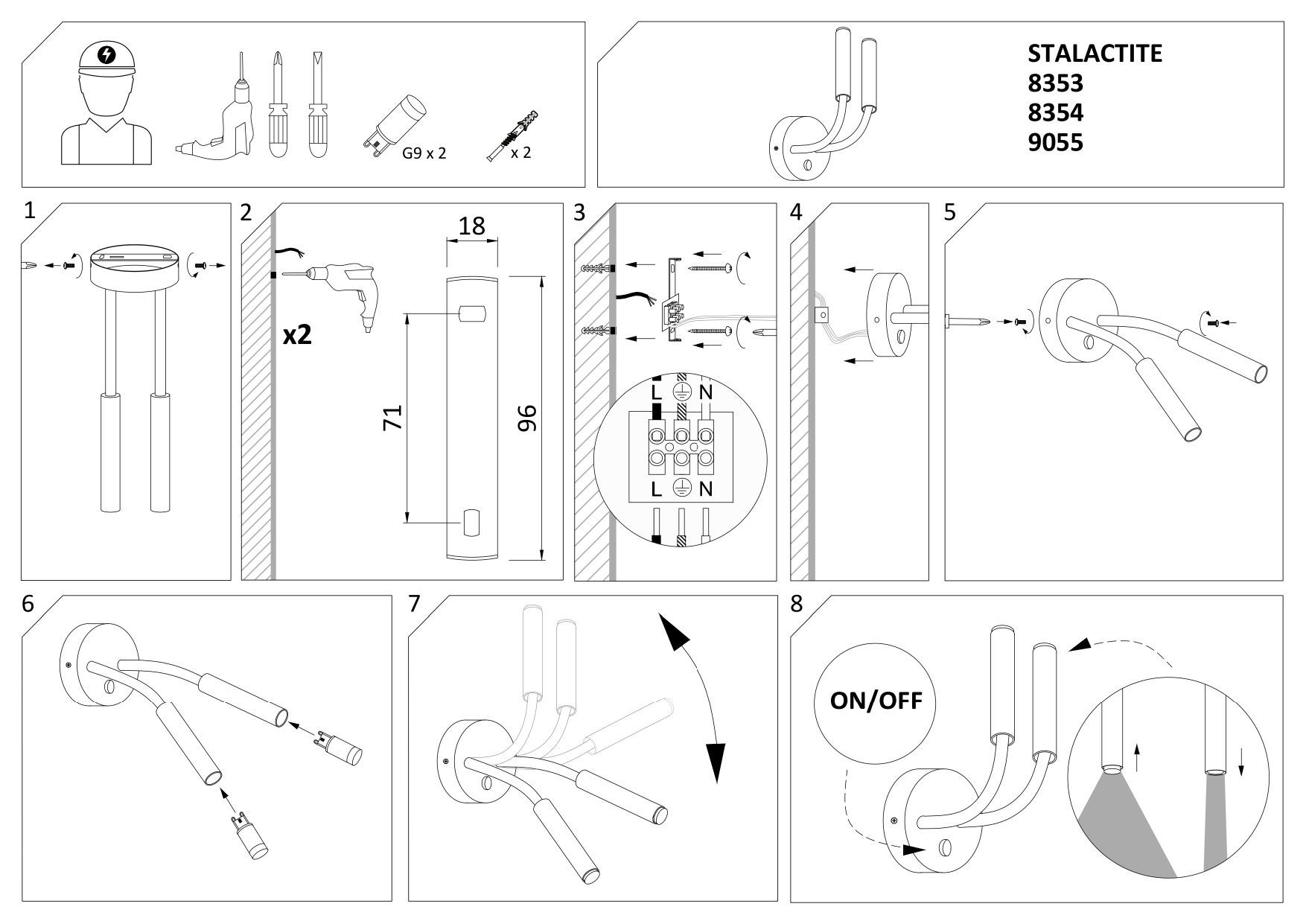 G9 x 2

x 2

STALACTITE
8353
8354
9055

1

2

x2

18

71

96

3

L N

L N

4

5

6

7

8

ON/OFF