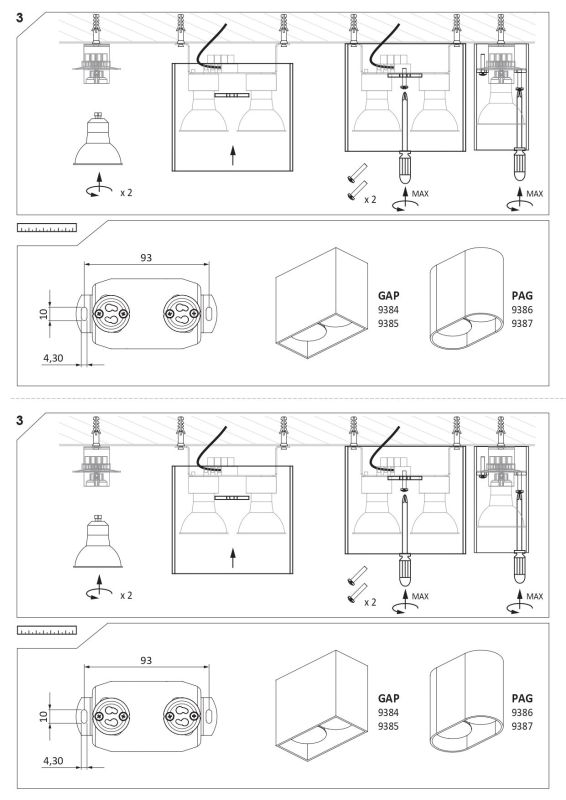 3

x 2

x 2

MAX

MAX

93

10

4,30

GAP
9384
9385

PAG
9386
9387

3

x 2

x 2

MAX

MAX

93

10

4,30

GAP
9384
9385

PAG
9386
9387