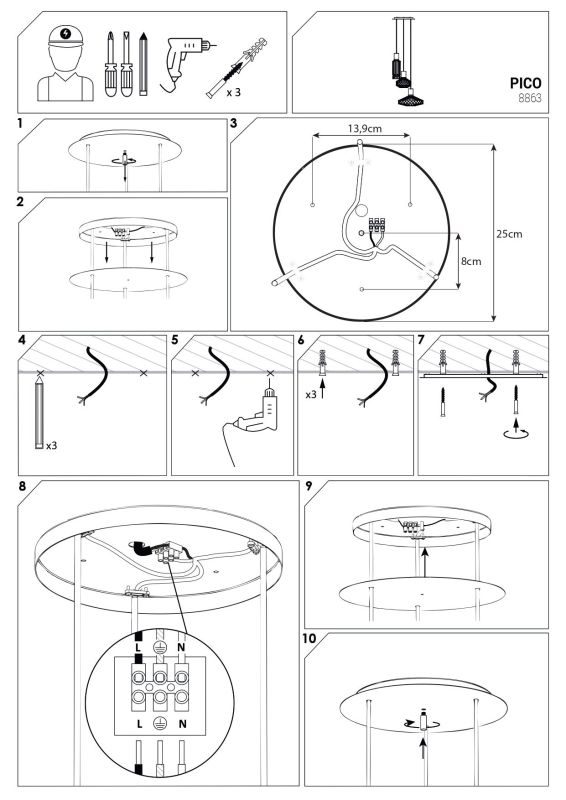 x 3

PICO
8863

1

2

3

13,9cm

25cm

8cm

4

x3

5

6

x3

7

8

L
N
L
N

9

10