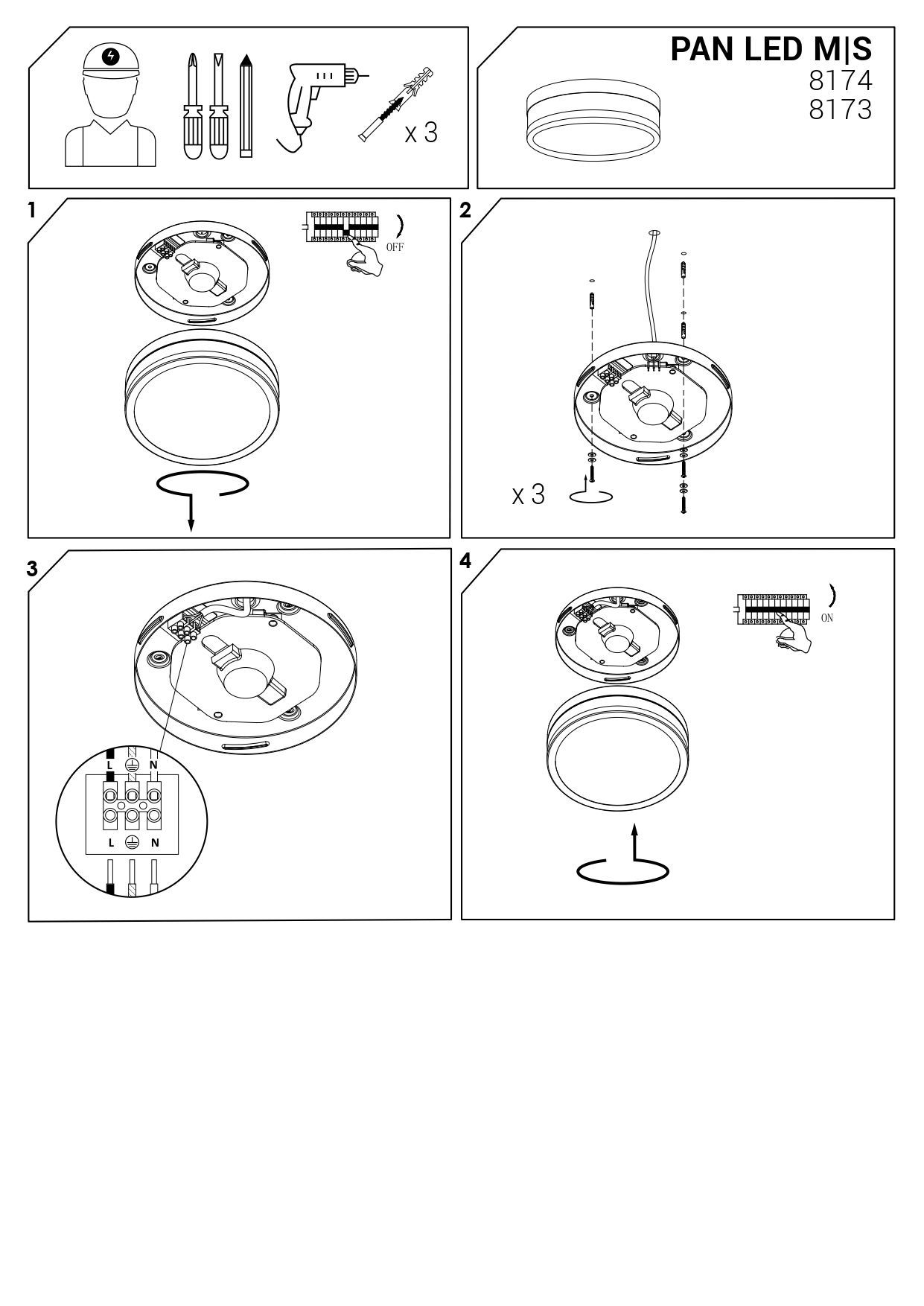 x 3

PAN LED M|S
8174
8173

1

OFF

2

x 3

3

L N

L N

4

ON