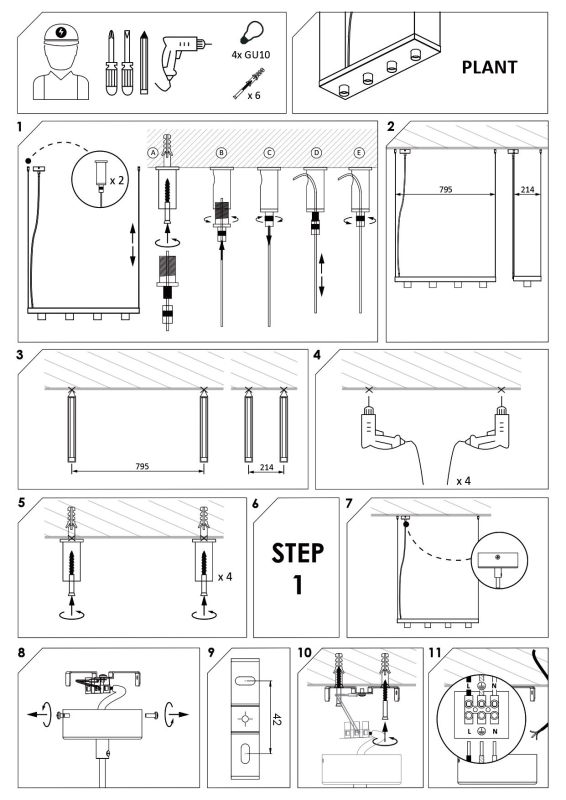 4x GU10

x 6

PLANT

1

x 2

A B C D E

2

795

214

3

795

214

4

x 4

5

x 4

6

STEP 1

7

8

9

42

10

11

L N

L N