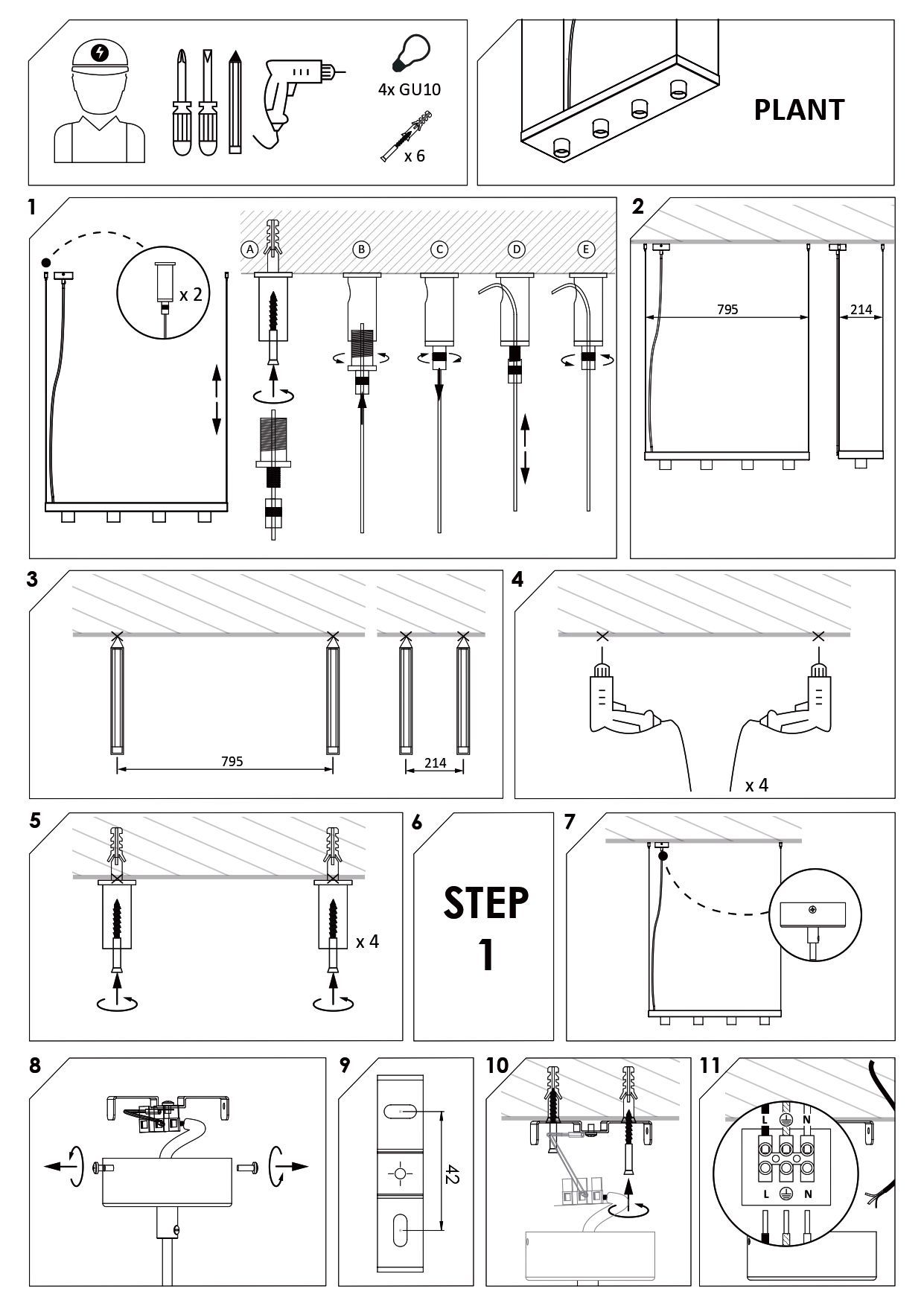 4x GU10

x 6

PLANT

1

x 2

A B C D E

2

795

214

3

795

214

4

x 4

5

x 4

6

STEP 1

7

8

9

42

10

11

L N

L N