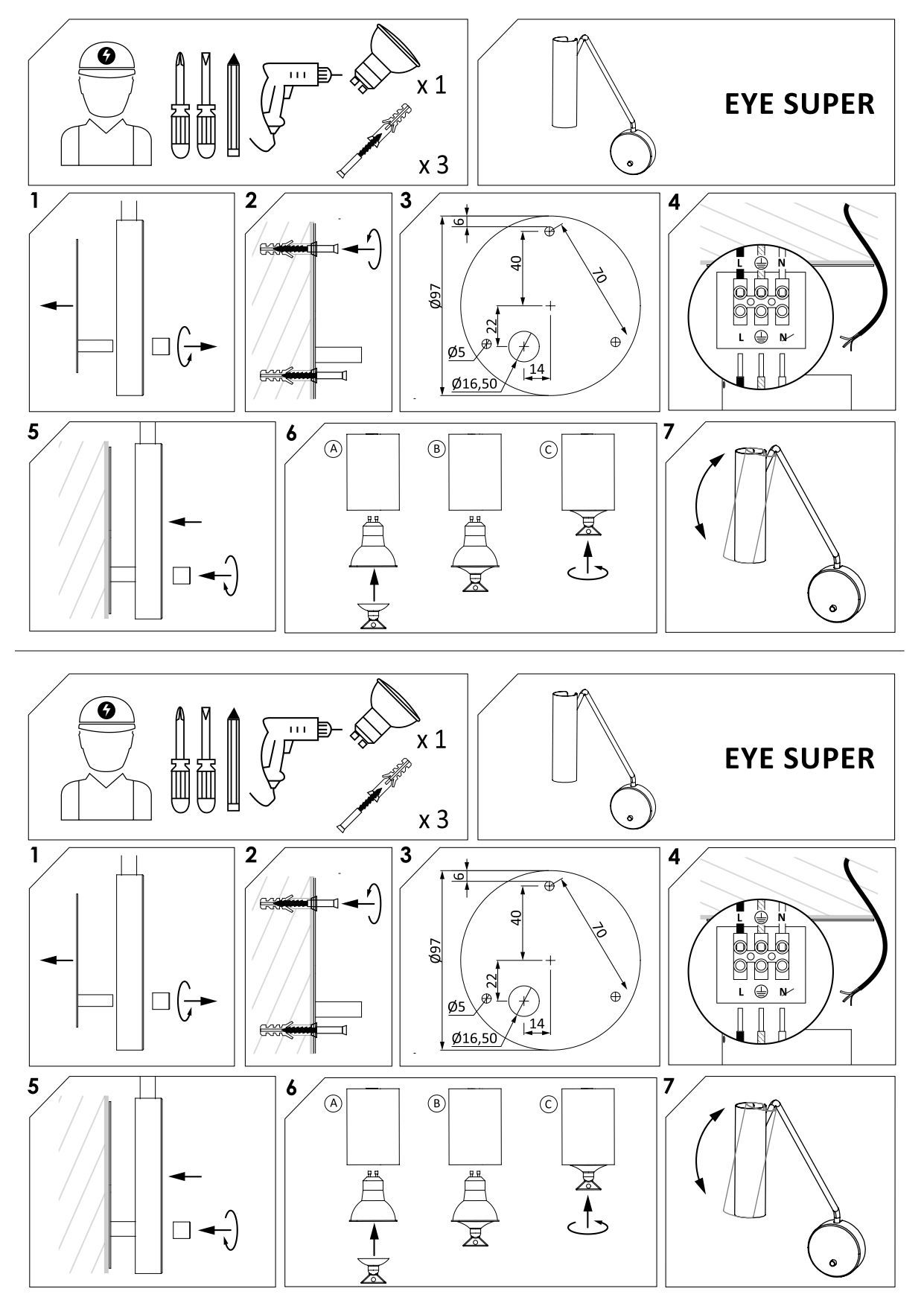 x 1

x 3

EYE SUPER

1

2

3

6

40

70

Ø97

22

Ø5

14

Ø16,50

4

L N

L N

5

6

A

B

C

7

x 1

x 3

EYE SUPER

1

2

3

6

40

70

Ø97

22

Ø5

14

Ø16,50

4

L N

L N

5

6

A

B

C

7