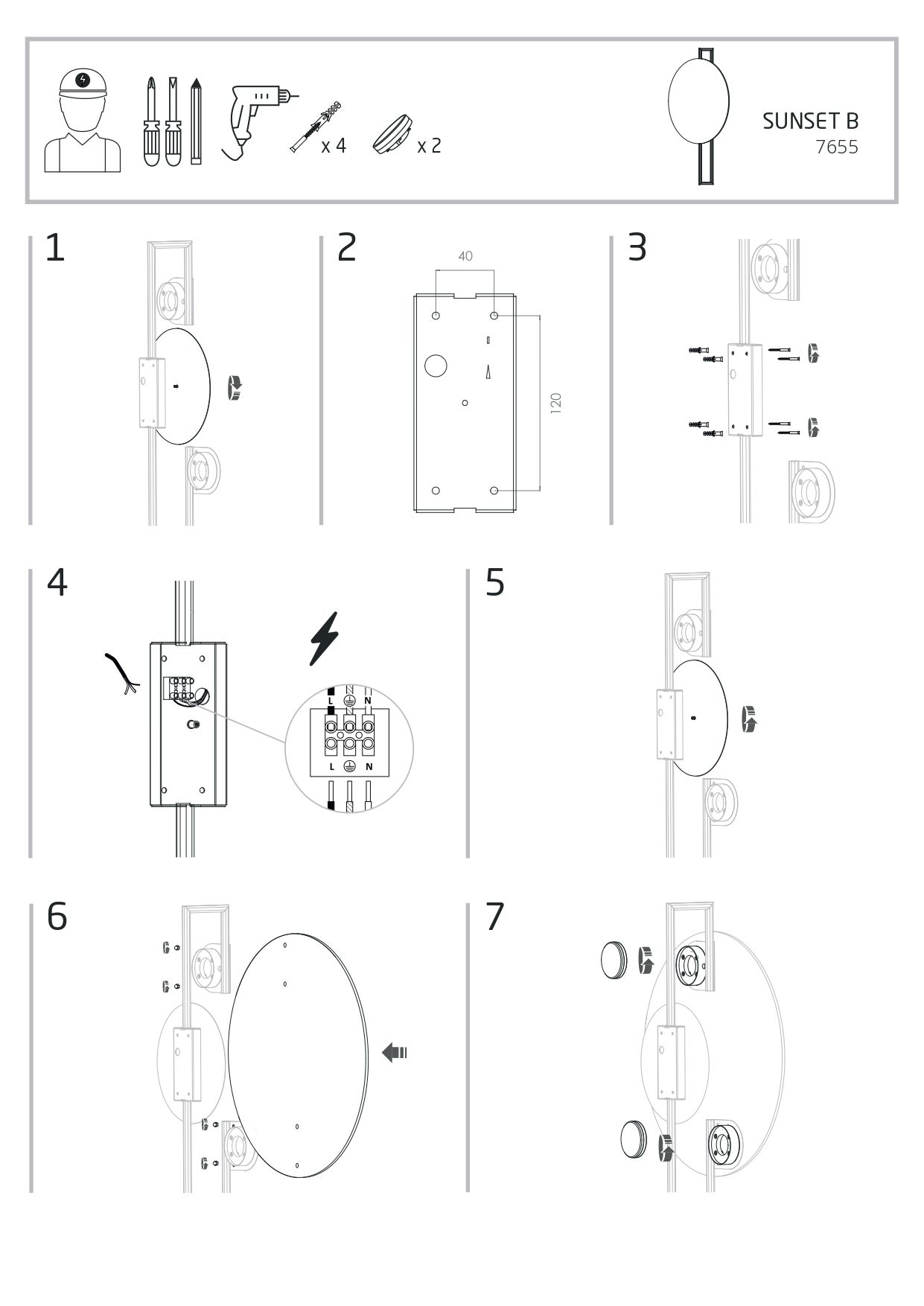 x 4

x 2

SUNSET B
7655

1

2

40

120

3

4

L N

L N

5

6

7