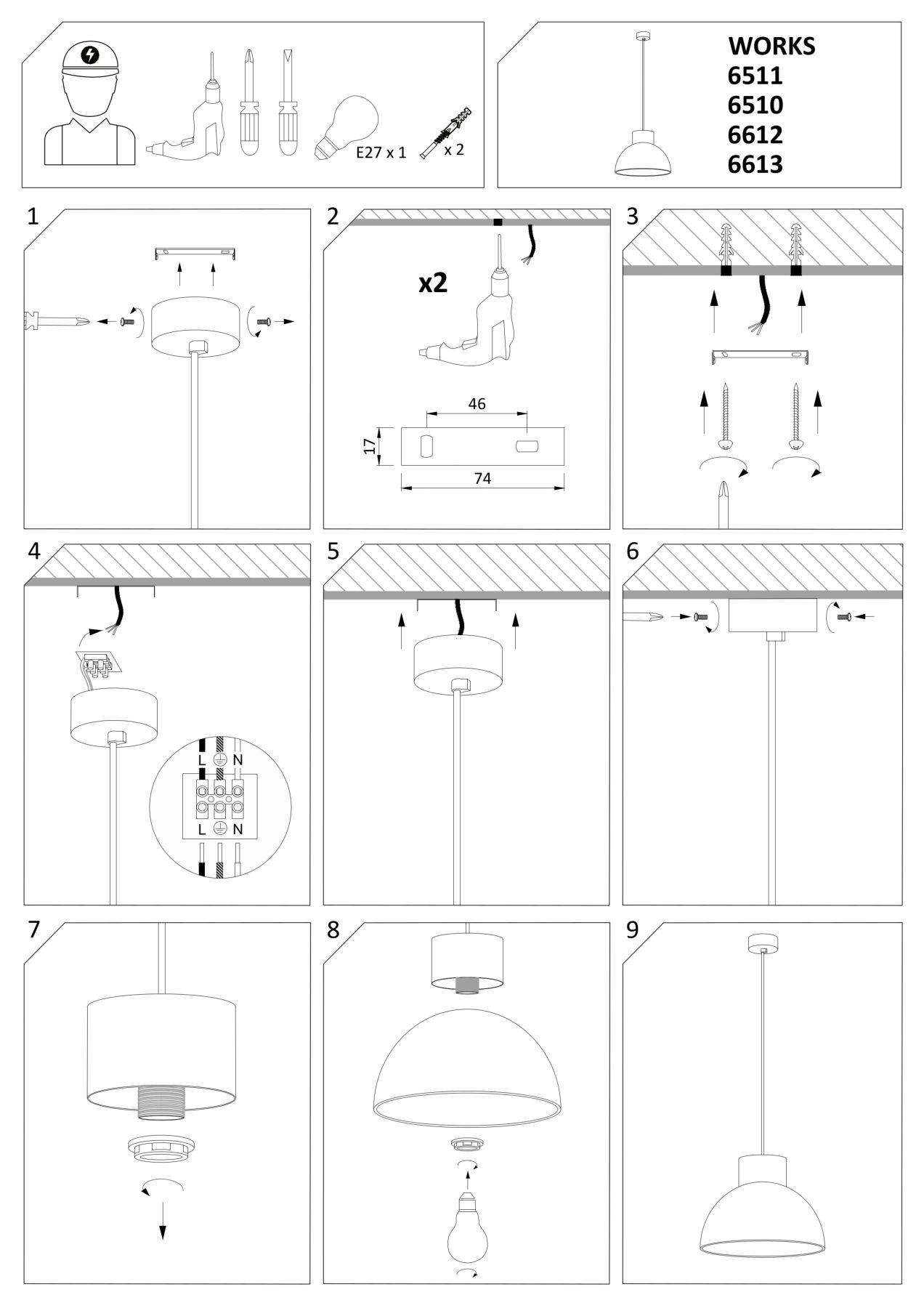 E27 x 1
x 2

WORKS
6511
6510
6612
6613

1

2
x2
46
17
74

3

4
L N
L N

5

6

7

8

9