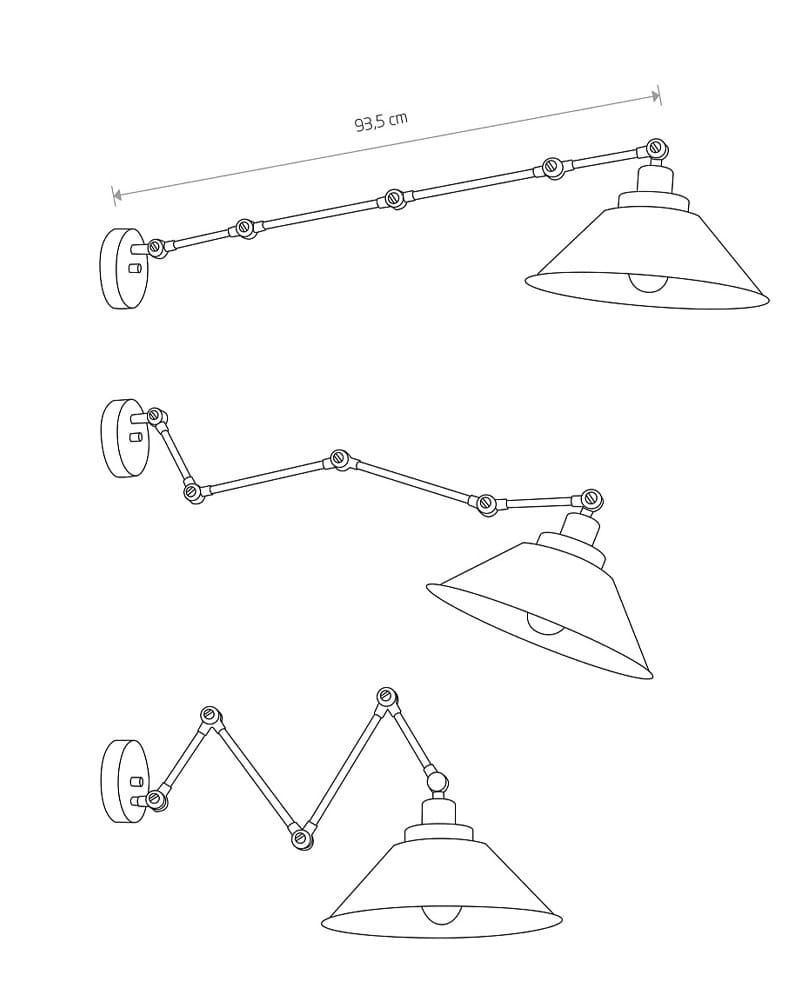 93,5 cm