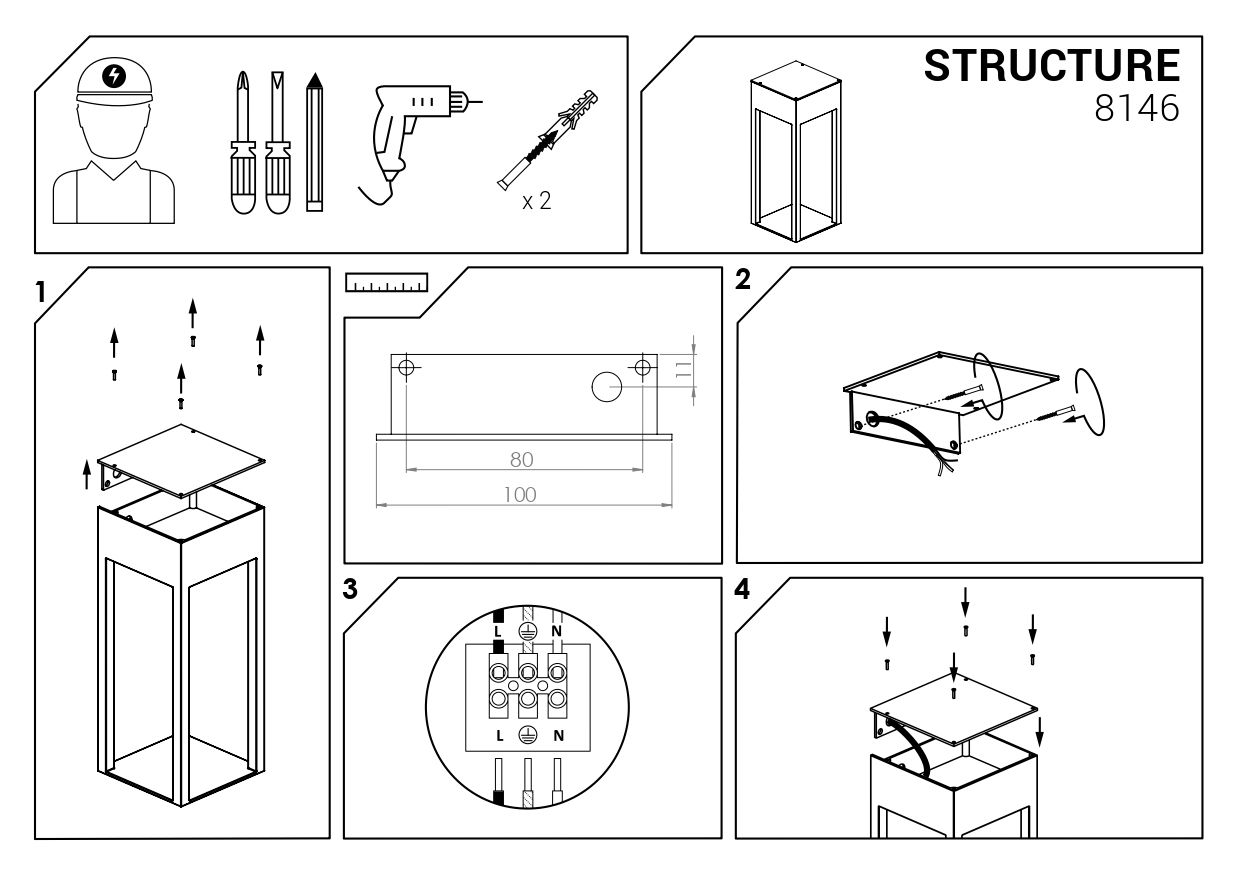 x 2

STRUCTURE
8146

1

11
80
100

2

3

L N
L N

4