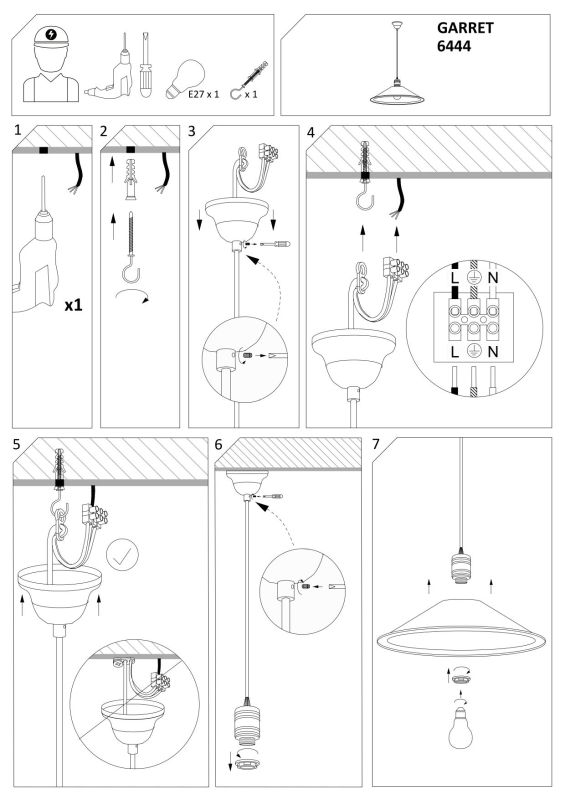 E27 x 1
x 1

GARRET
6444

1
x1

2

3

4
L
N
L
N

5

6

7