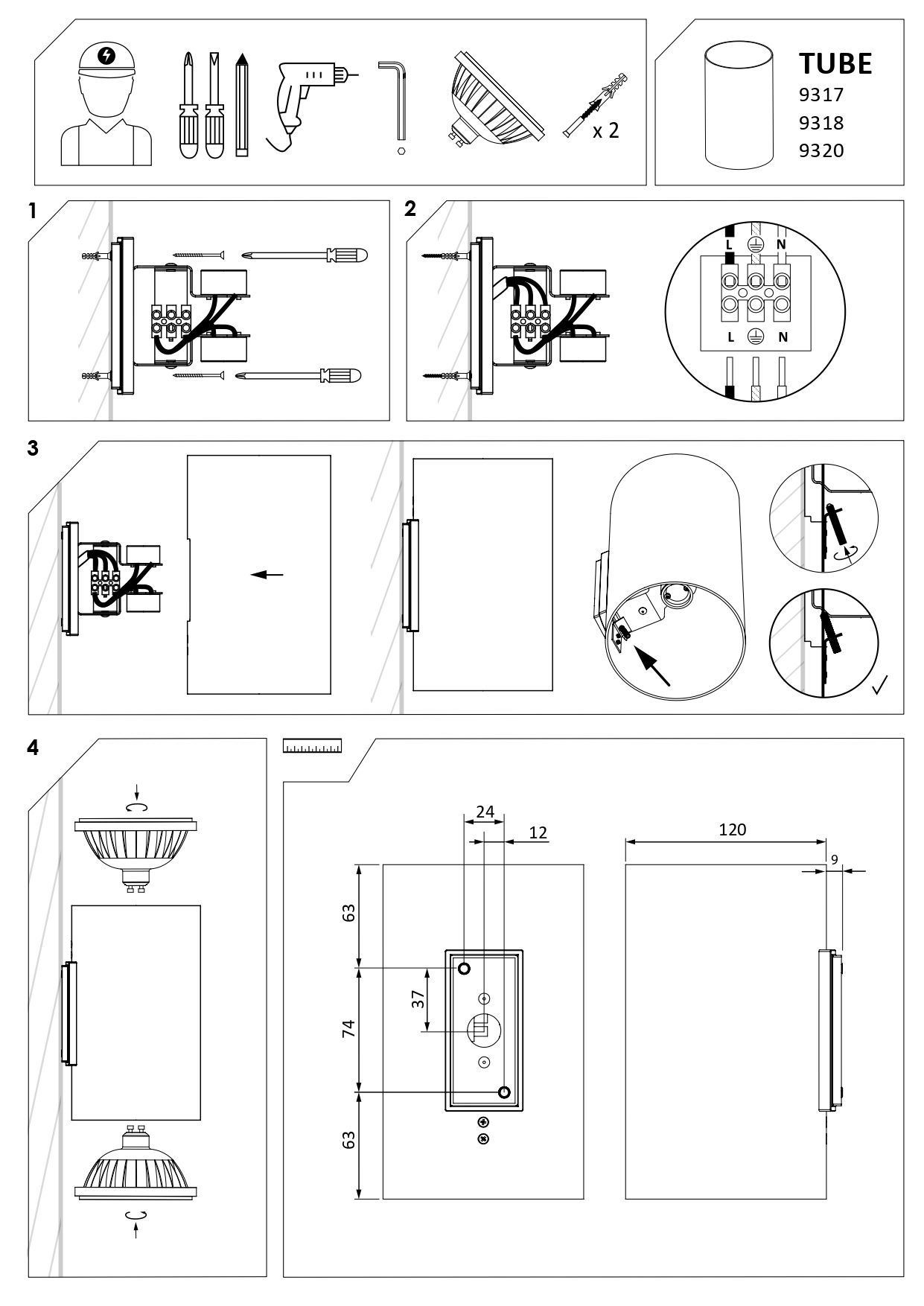 x 2

TUBE
9317
9318
9320

1

2

L N
L N

3

4

24
12
120
9
63
37
74
63