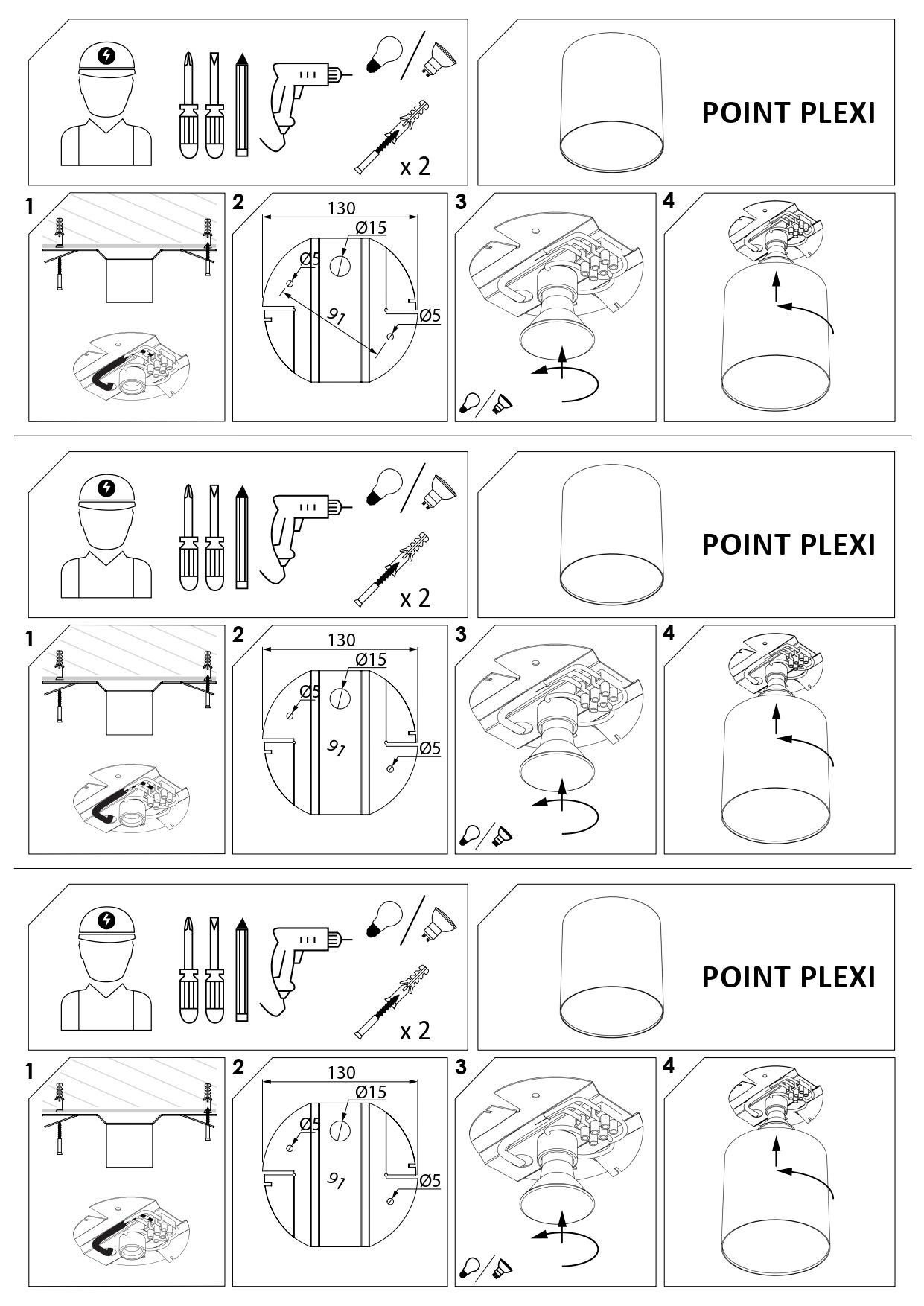 x 2

POINT PLEXI

1

2

130

Ø15

Ø5

91

Ø5

3

4

x 2

POINT PLEXI

1

2

130

Ø15

Ø5

91

Ø5

3

4

x 2

POINT PLEXI

1

2

130

Ø15

Ø5

91

Ø5

3

4