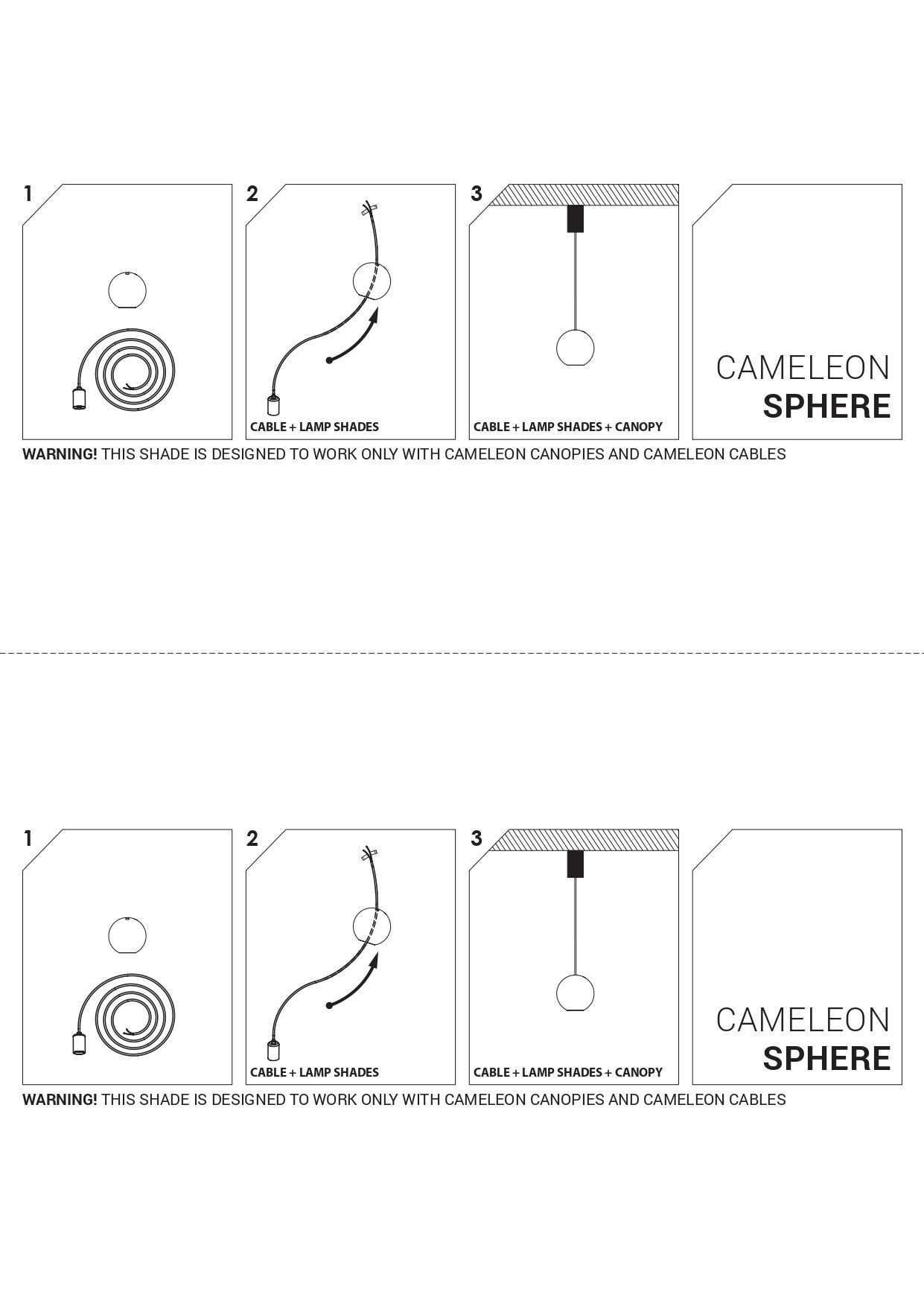 1

2

CABLE + LAMP SHADES

3

CABLE + LAMP SHADES + CANOPY

CAMELEON
SPHERE

WARNING! THIS SHADE IS DESIGNED TO WORK ONLY WITH CAMELEON CANOPIES AND CAMELEON CABLES

1

2

CABLE + LAMP SHADES

3

CABLE + LAMP SHADES + CANOPY

CAMELEON
SPHERE

WARNING! THIS SHADE IS DESIGNED TO WORK ONLY WITH CAMELEON CANOPIES AND CAMELEON CABLES