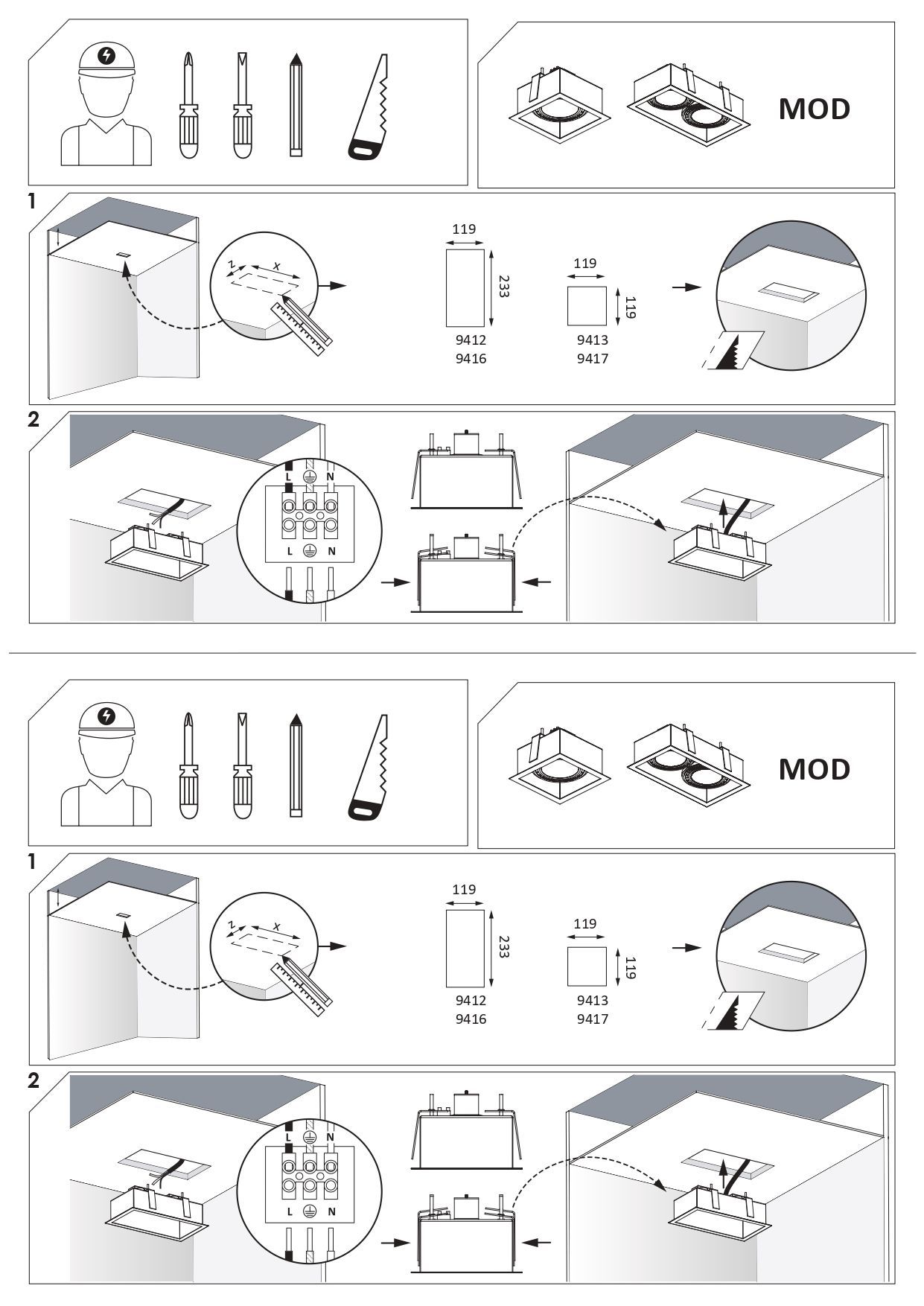 MOD

1

z x

119

233

9412
9416

119

119

9413
9417

2

L N

L N

MOD

1

z x

119

233

9412
9416

119

119

9413
9417

2

L N

L N