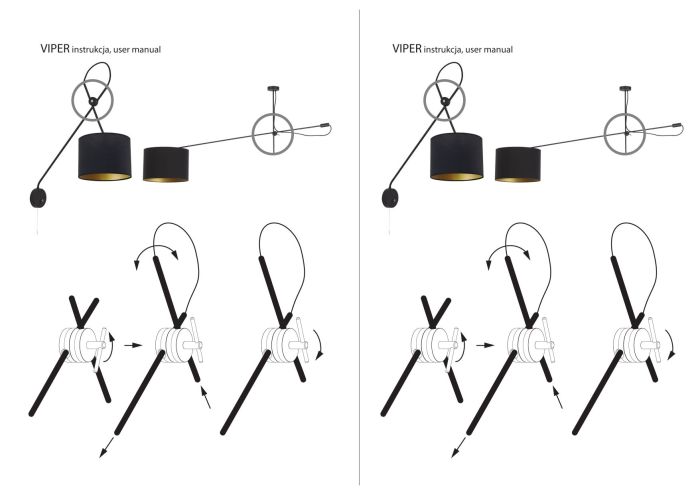 VIPER instrukcja, user manual

VIPER instrukcja, user manual