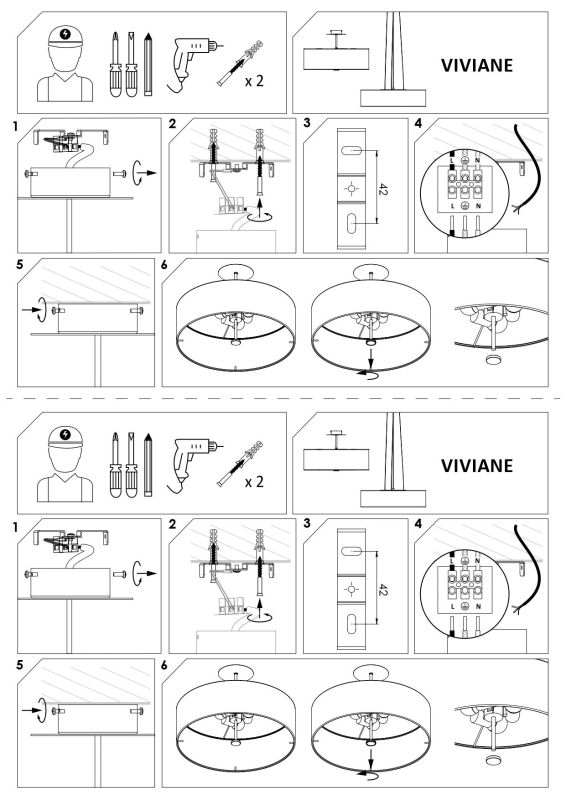 x 2

VIVIANE

1

2

3

42

4

L N

L N

5

6

x 2

VIVIANE

1

2

3

42

4

L N

L N

5

6