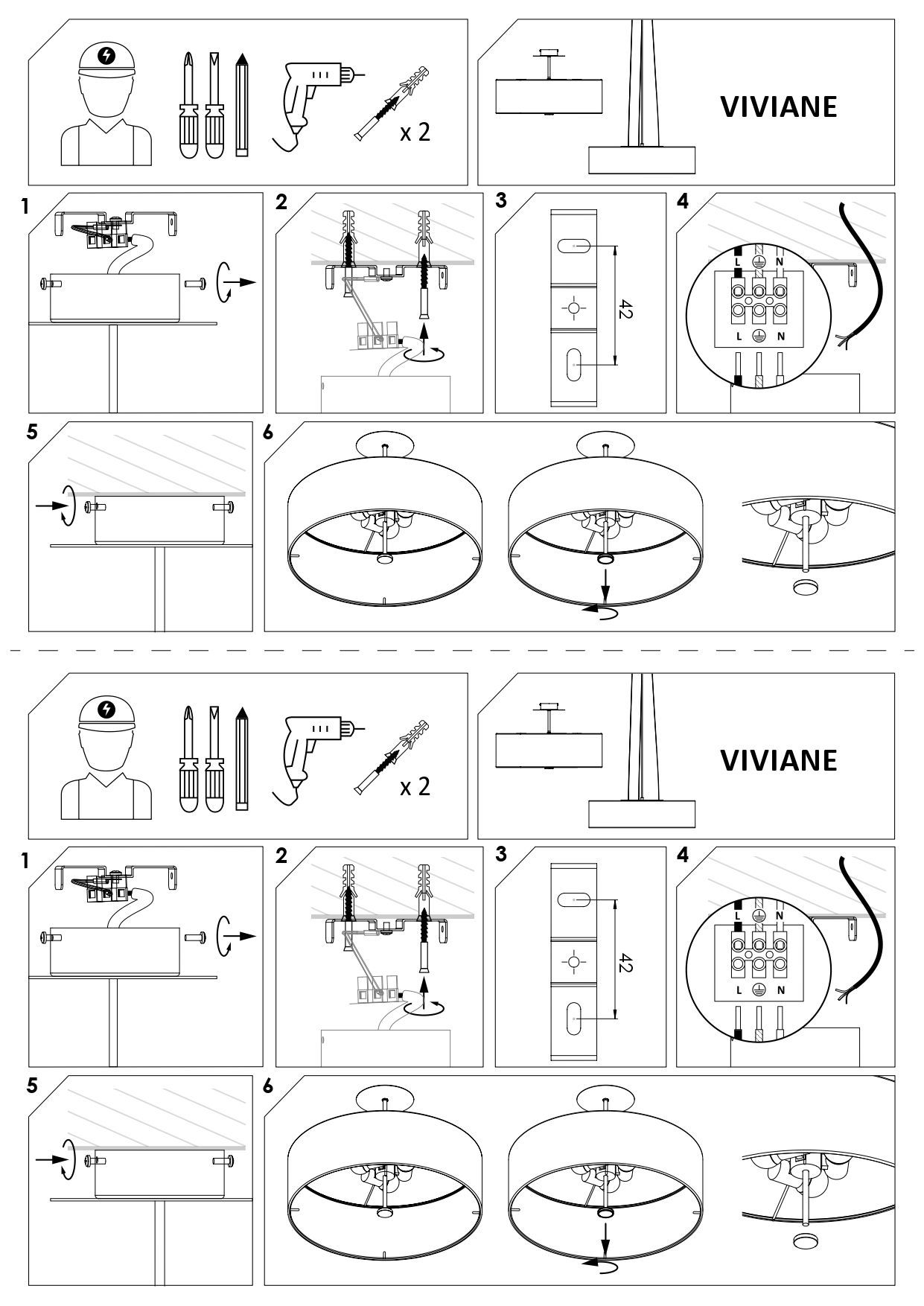 x 2

VIVIANE

1

2

3

42

4

L N

L N

5

6

x 2

VIVIANE

1

2

3

42

4

L N

L N

5

6