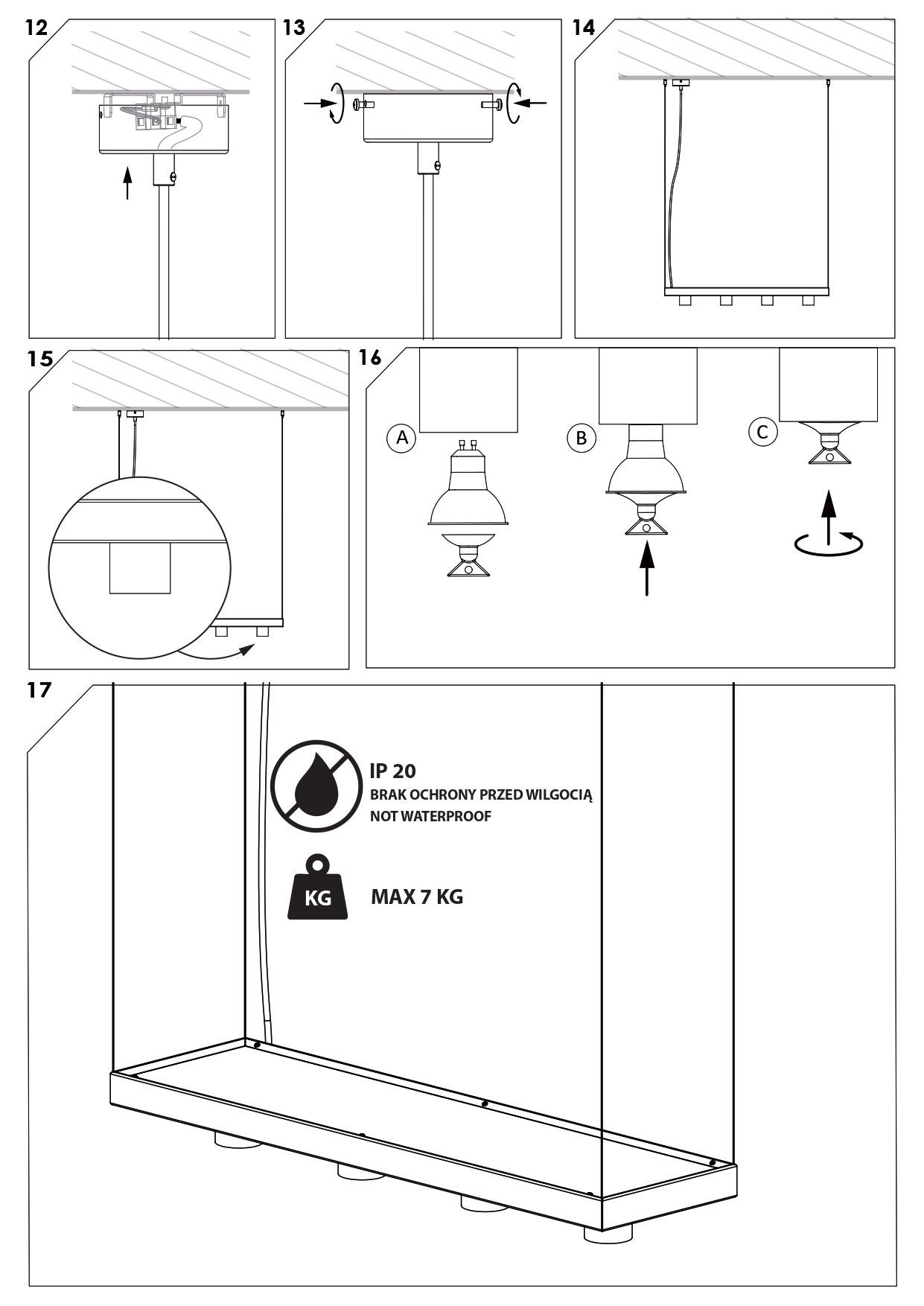 12

13

14

15

16

A

B

C

17

IP 20
BRAK OCHRONY PRZED WILGOCIĄ
NOT WATERPROOF

KG

MAX 7 KG