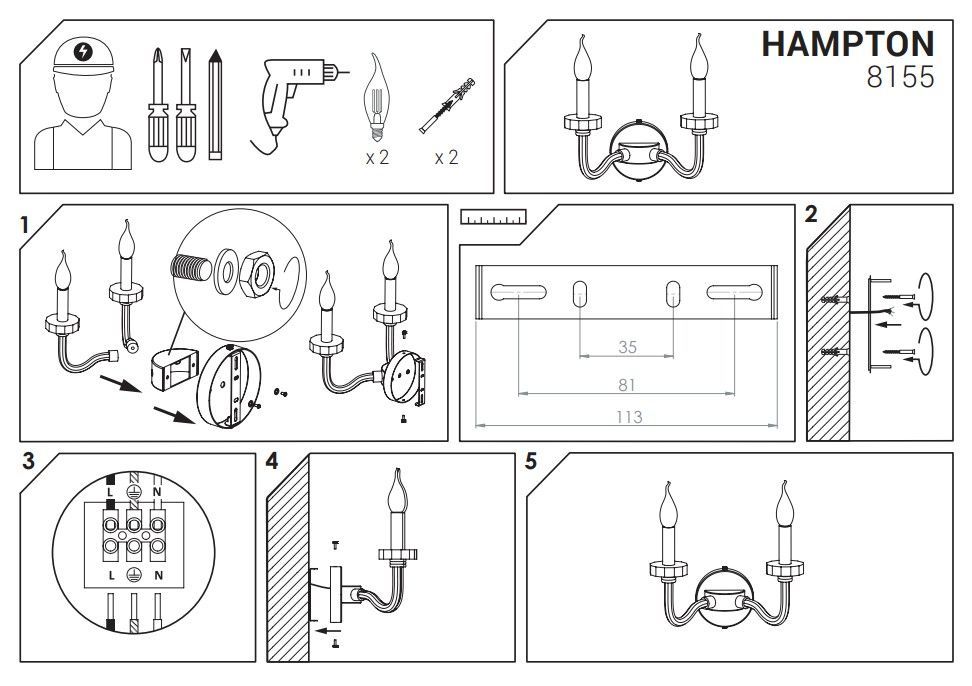 x 2

x 2

HAMPTON
8155

1

35

81

113

2

3

L

N

L

N

4

5