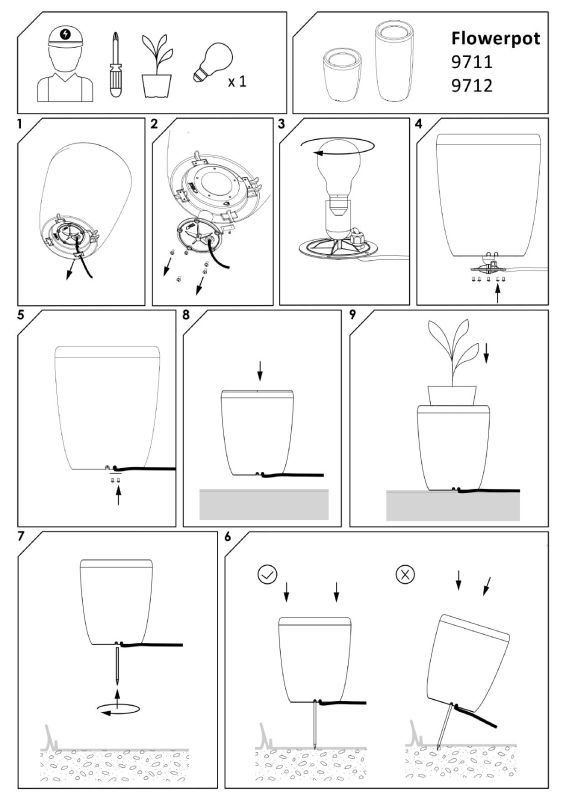 x 1

Flowerpot
9711
9712

1

2

3

4

5

8

9

7

6