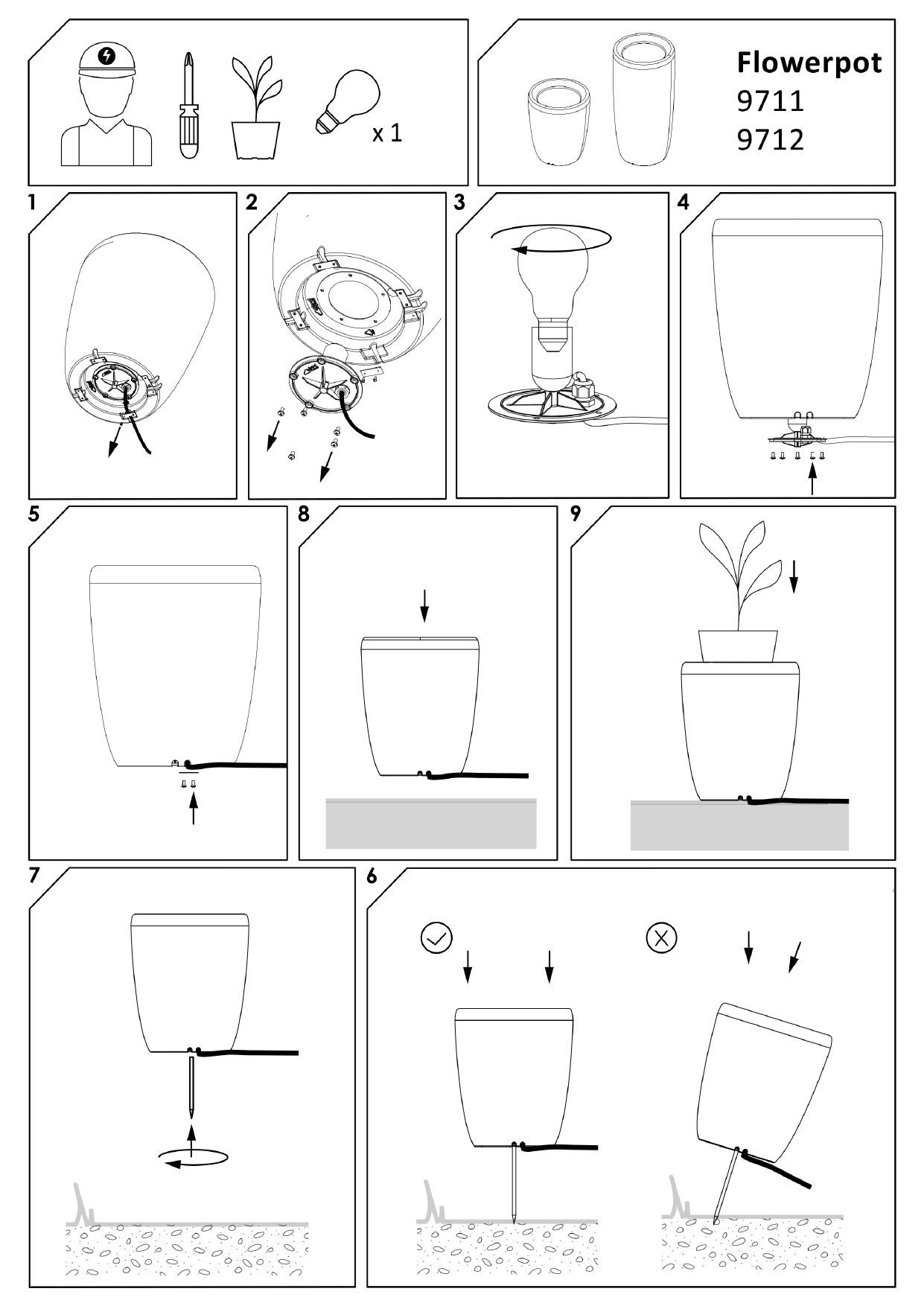 x 1

Flowerpot
9711
9712

1

2

3

4

5

8

9

7

6