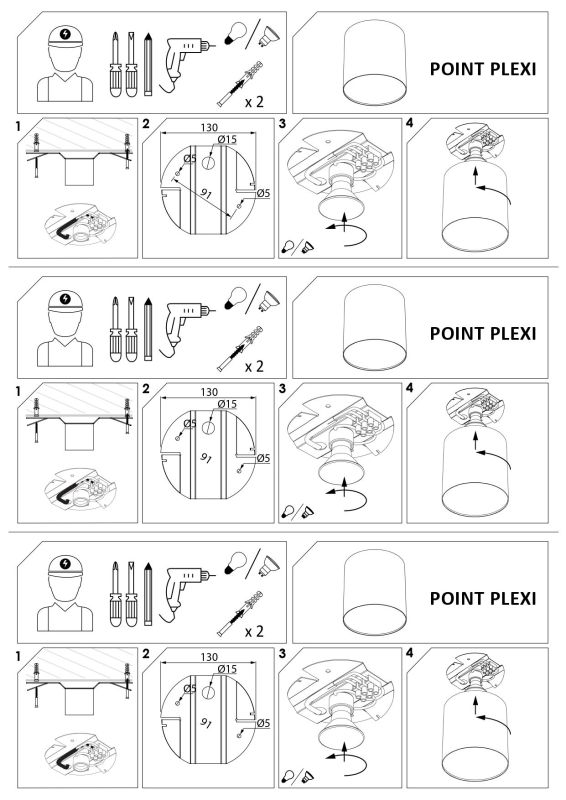 x 2

POINT PLEXI

1

2

130

Ø15

Ø5

91

Ø5

3

4

x 2

POINT PLEXI

1

2

130

Ø15

Ø5

91

Ø5

3

4

x 2

POINT PLEXI

1

2

130

Ø15

Ø5

91

Ø5

3

4