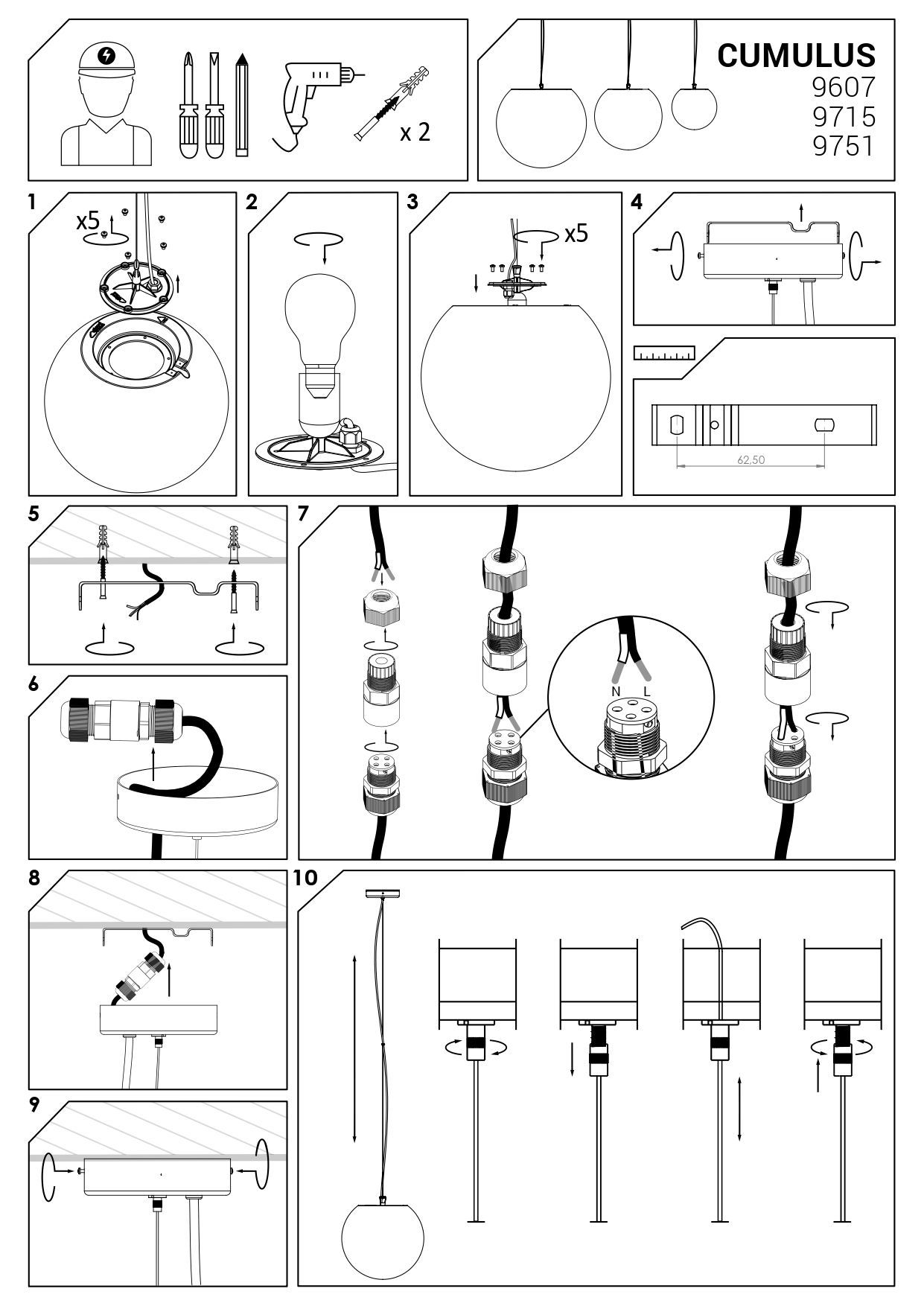 x 2

CUMULUS
9607
9715
9751

1
x5

2

3
x5

4

62,50

5

6

7
N L

8

9

10