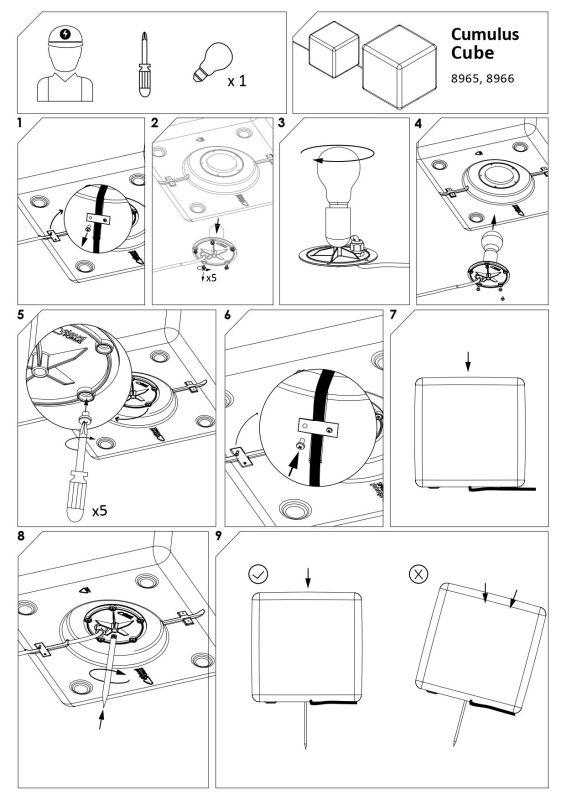 x 1

Cumulus Cube

8965, 8966

1

2

x5

3

4

5

x5

6

7

8

9